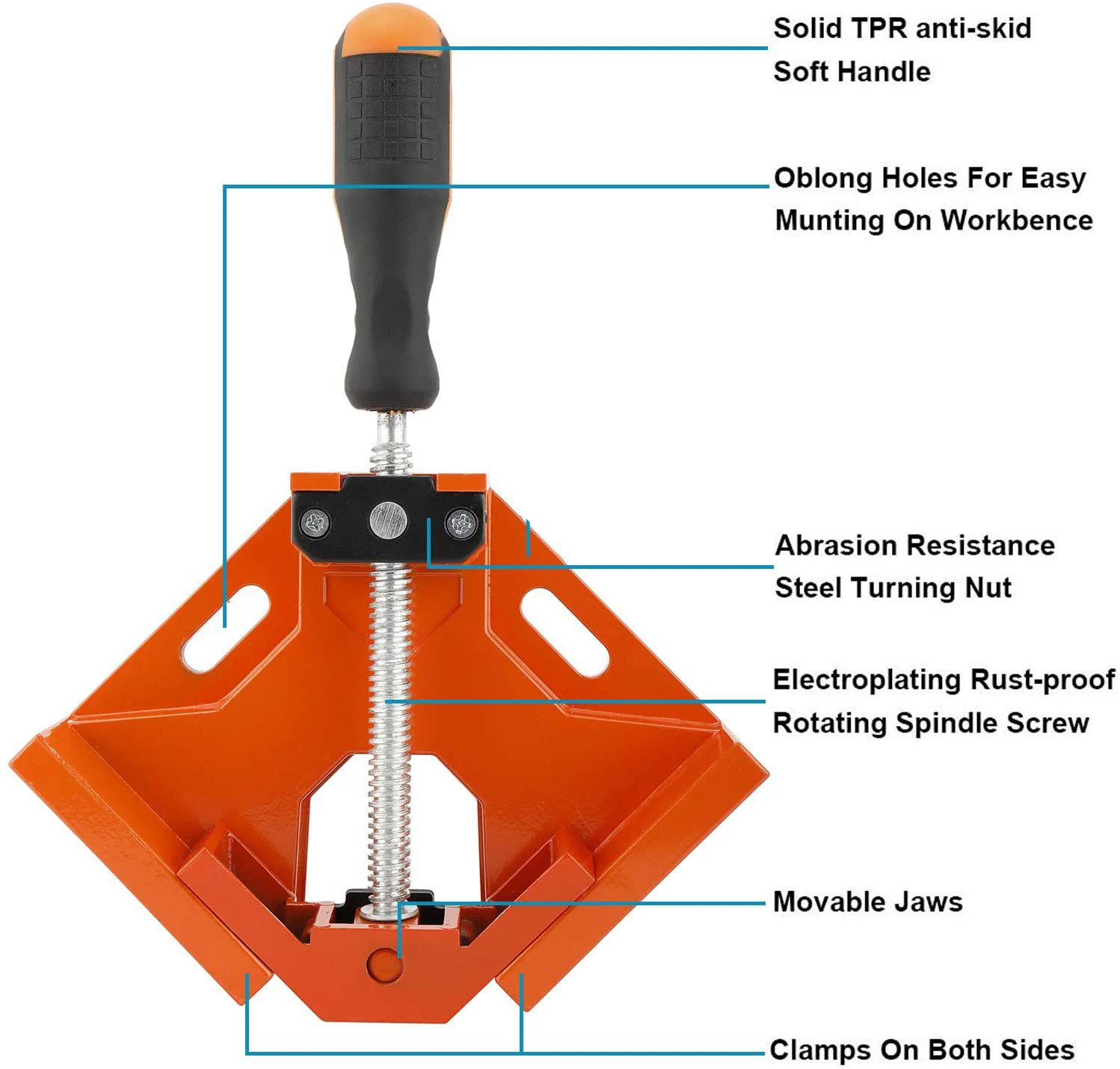 Solid TPR anti-skid Soft Handle

Oblong Holes For Easy Munting On Workbence

Abrasion Resistance Steel Turning Nut

Electroplating Rust-proof Rotating Spindle Screw

Movable Jaws

Clamps On Both Sides