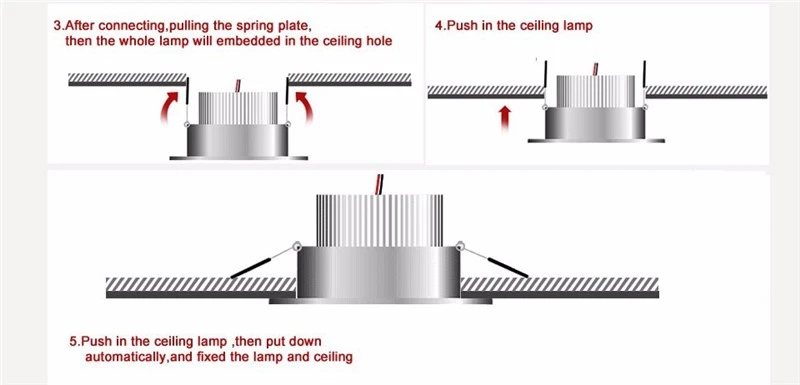 3.After connecting,pulling the spring plate,
then the whole lamp will embedded in the ceiling hole

4.Push in the ceiling lamp

5.Push in the ceiling lamp ,then put down
automatically,and fixed the lamp and ceiling