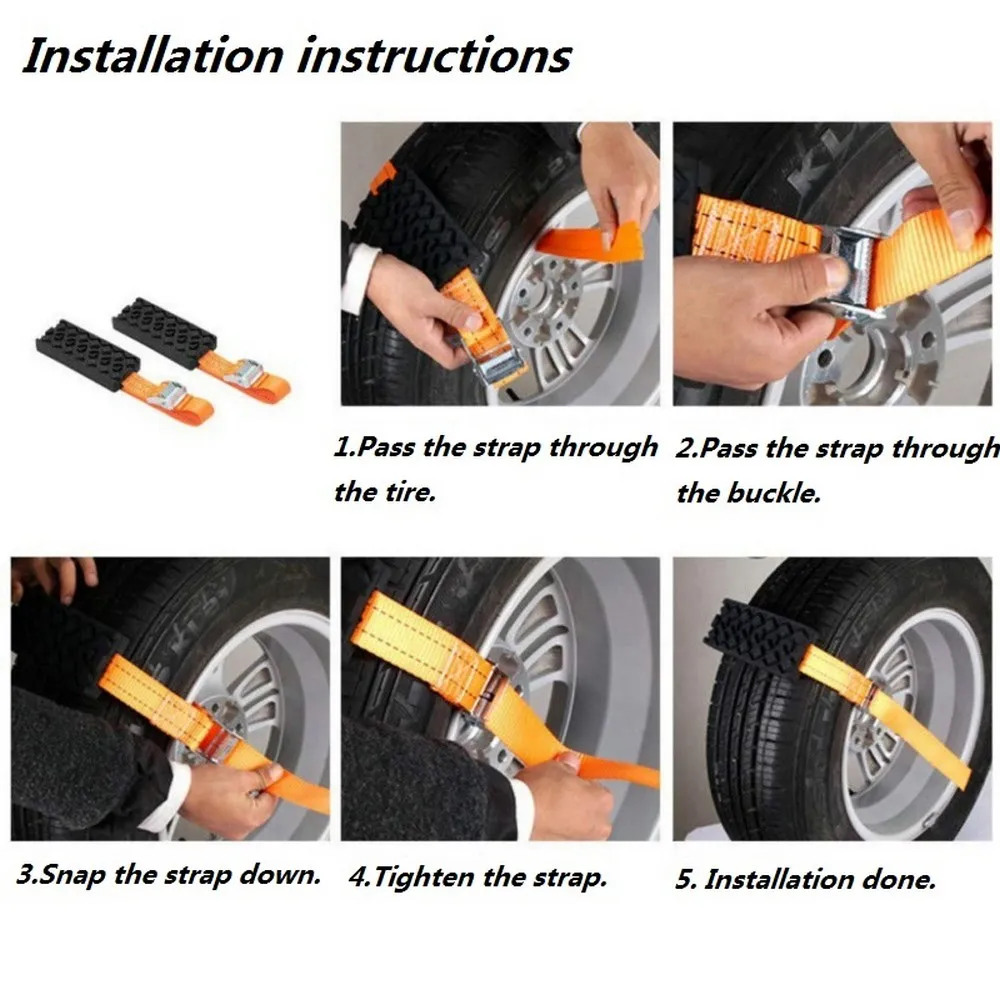 Installation instructions

1.Pass the strap through the tire.

2.Pass the strap through the buckle.

3.Snap the strap down.

4.Tighten the strap.

5. Installation done.