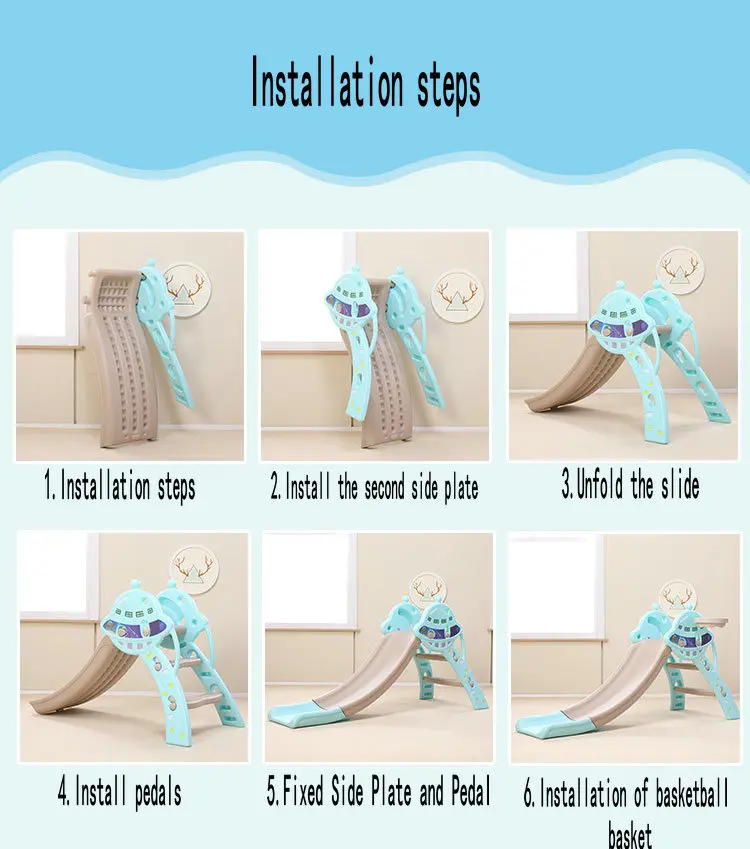 Installation steps

1.Installation steps

2.Install the second side plate

3.Unfold the slide

4.Install pedals

5.Fixed Side Plate and Pedal

6.Installation of basketball basket