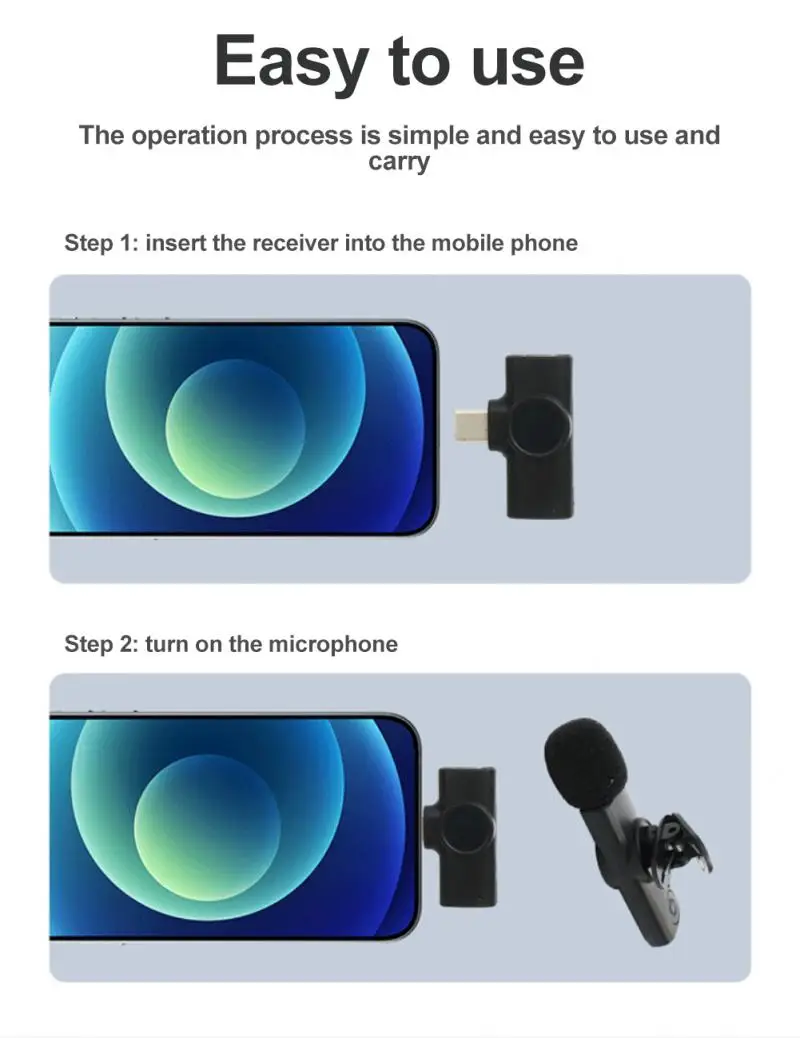 Easy to use

The operation process is simple and easy to use and carry

Step 1: insert the receiver into the mobile phone

Step 2: turn on the microphone