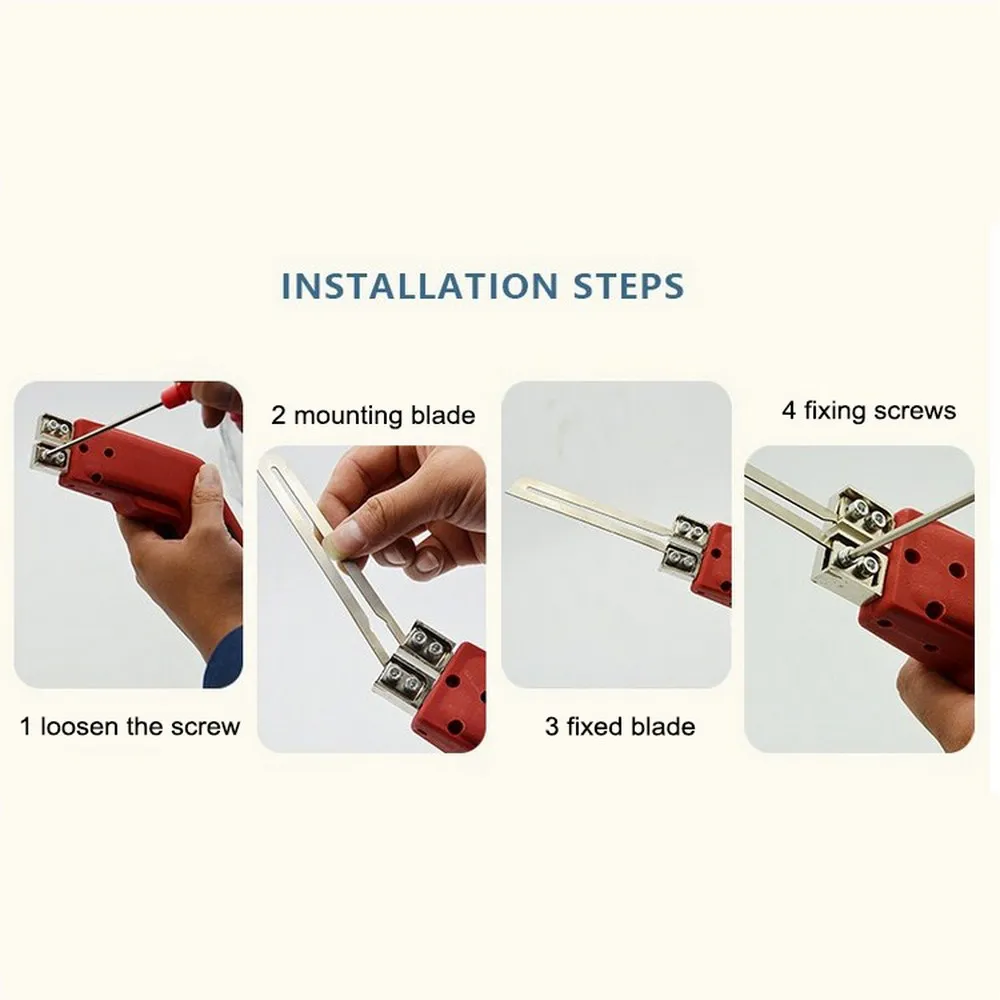 INSTALLATION STEPS

1 loosen the screw

2 mounting blade

3 fixed blade

4 fixing screws