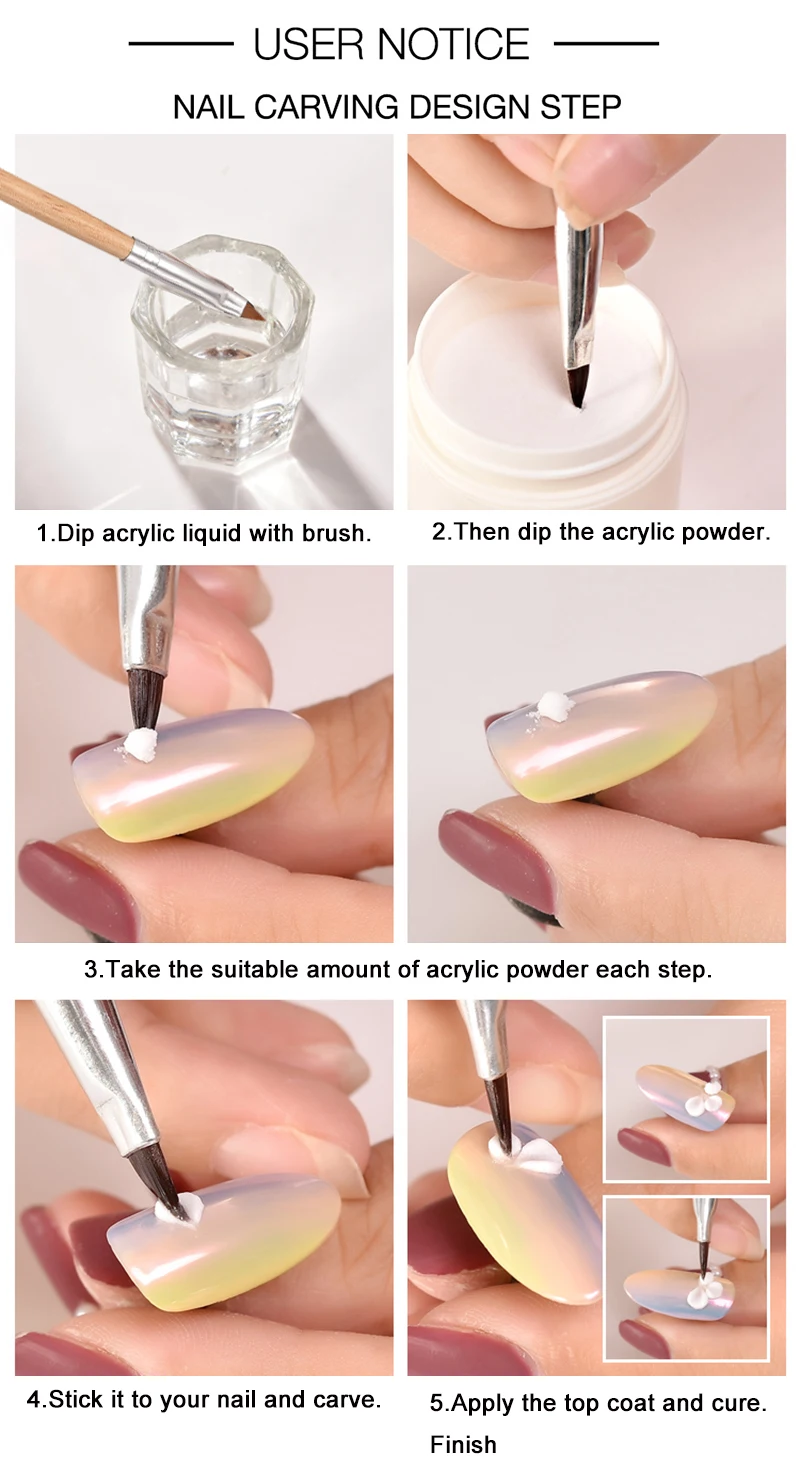 USER NOTICE

NAIL CARVING DESIGN STEP

1.Dip acrylic liquid with brush.

2.Then dip the acrylic powder.

3.Take the suitable amount of acrylic powder each step.

4.Stick it to your nail and carve.

5.Apply the top coat and cure. Finish