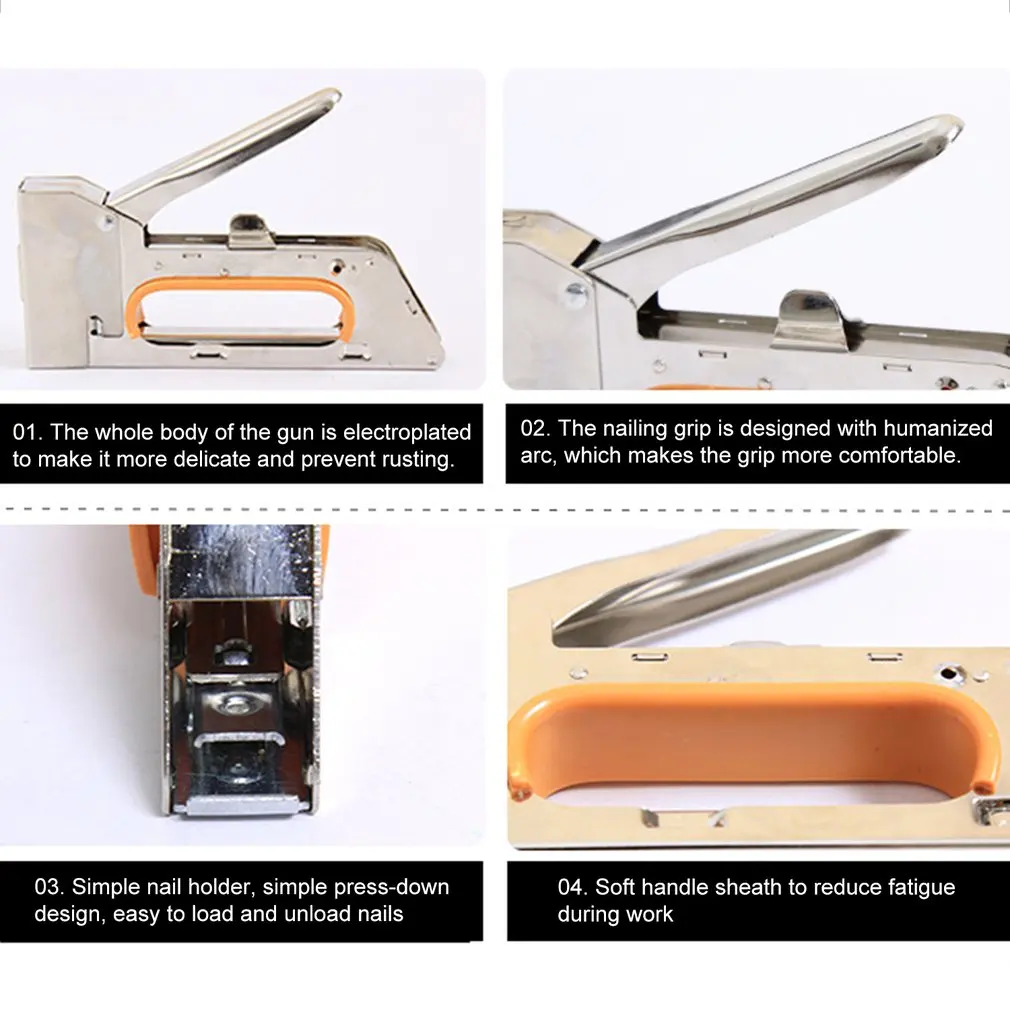 01. The whole body of the gun is electroplated to make it more delicate and prevent rusting.

02. The nailing grip is designed with humanized arc, which makes the grip more comfortable.

03. Simple nail holder, simple press-down design, easy to load and unload nails

04. Soft handle sheath to reduce fatigue during work