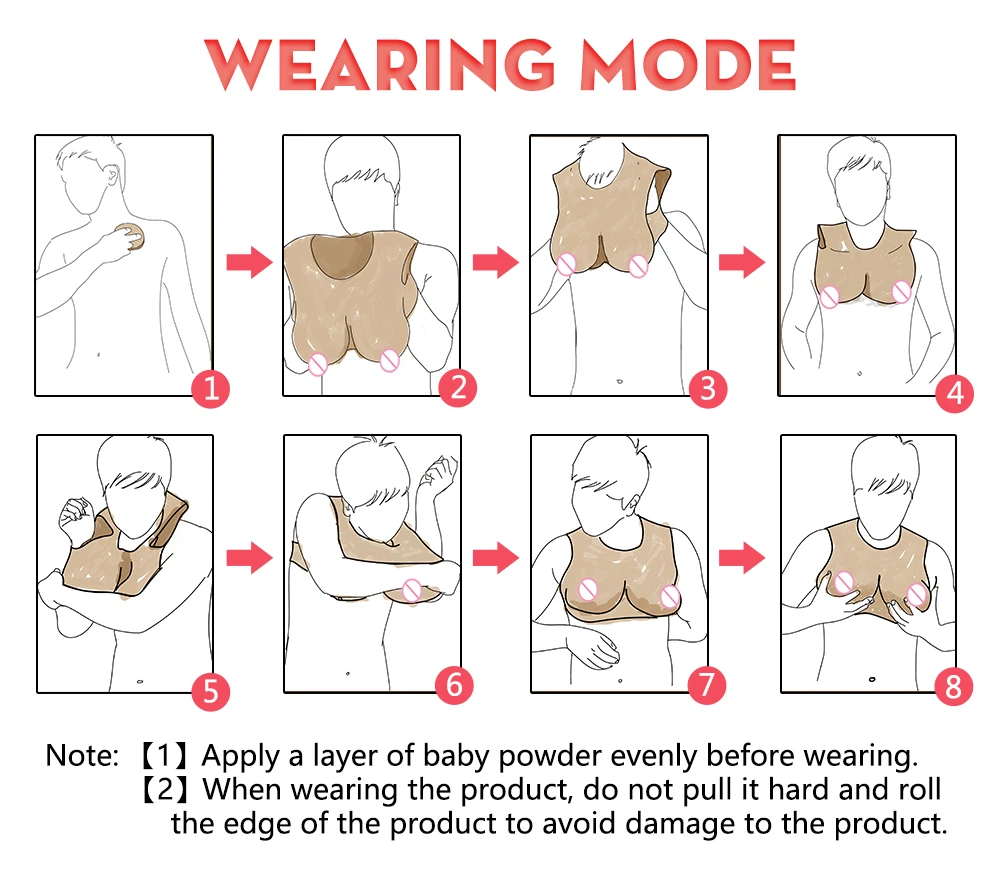 WEARING MODE

1

2

3

4

5

6

7

8

Note: 【1】Apply a layer of baby powder evenly before wearing.
【2】When wearing the product, do not pull it hard and roll the edge of the product to avoid damage to the product.