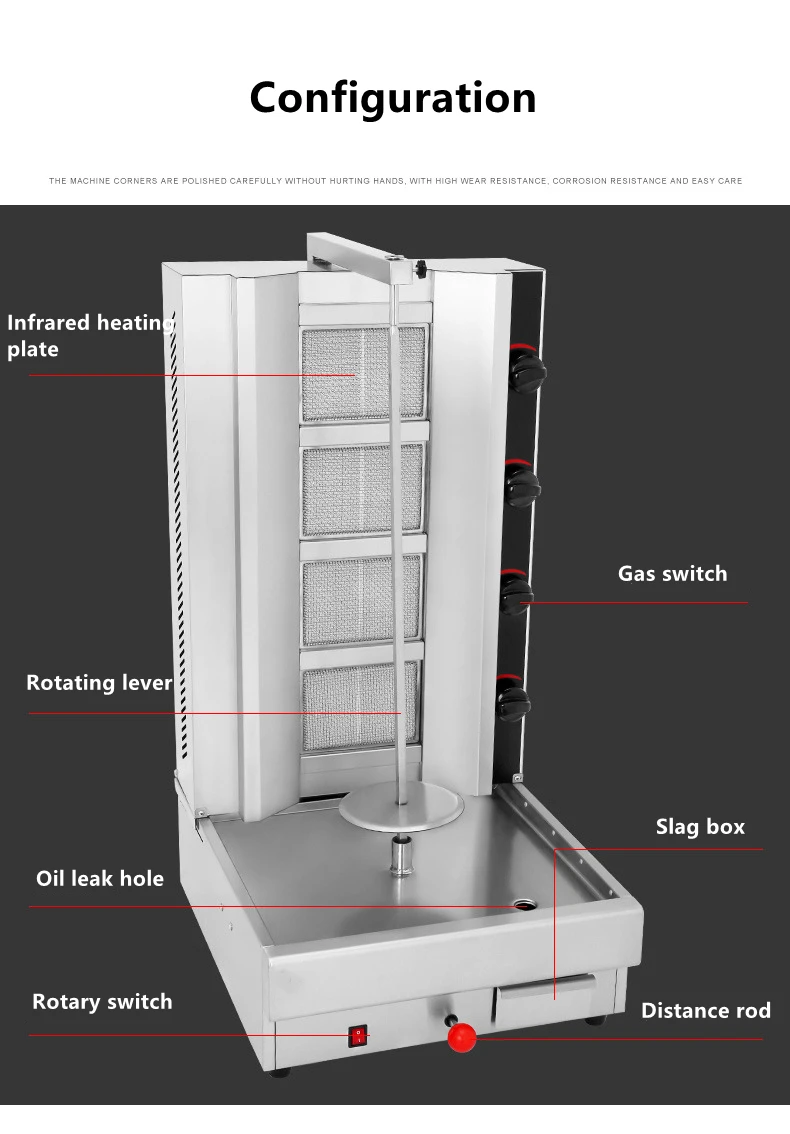 Configuration

THE MACHINE CORNERS ARE POLISHED CAREFULLY WITHOUT HURTING HANDS, WITH HIGH WEAR RESISTANCE, CORROSION RESISTANCE AND EASY CARE

Infrared heating plate

Gas switch

Rotating lever

Slag box

Oil leak hole

Rotary switch

Distance rod