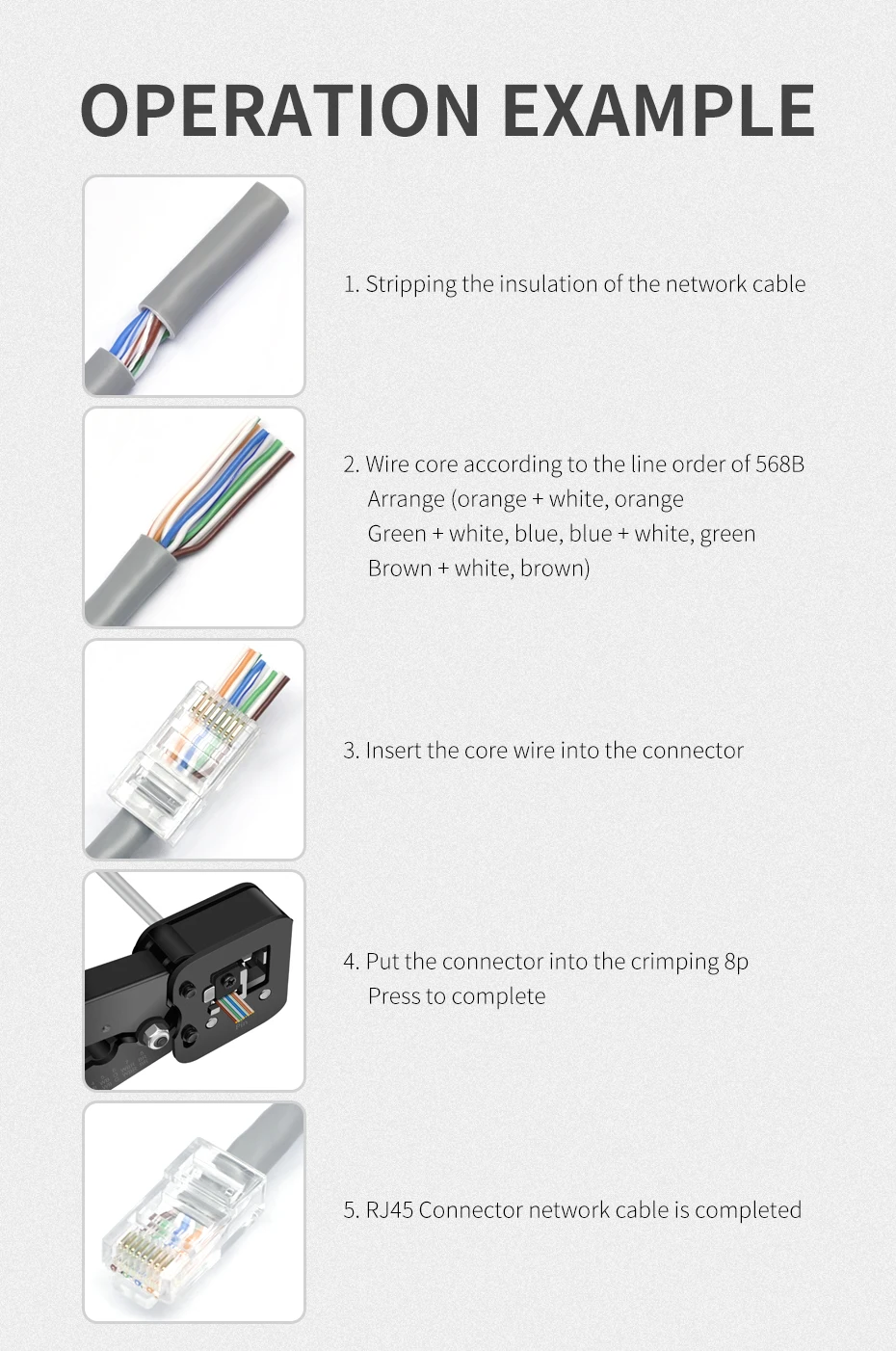 OPERATION EXAMPLE

1. Stripping the insulation of the network cable

2. Wire core according to the line order of 568B
Arrange (orange + white, orange
Green + white, blue, blue + white, green
Brown + white, brown)

3. Insert the core wire into the connector

4. Put the connector into the crimping 8p
Press to complete

5. RJ45 Connector network cable is completed