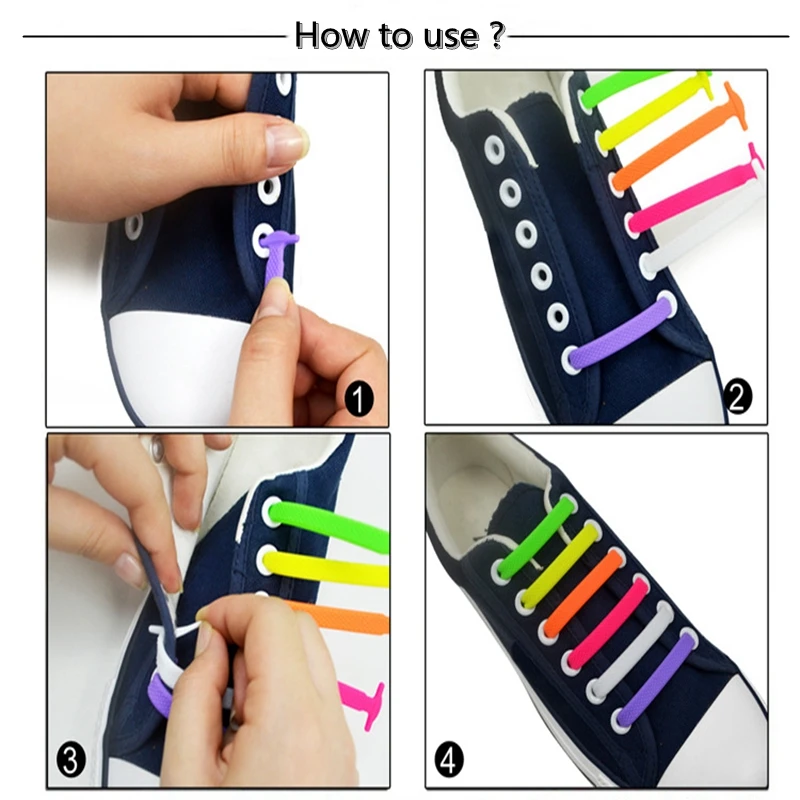 How to use ?

1

2

3

4