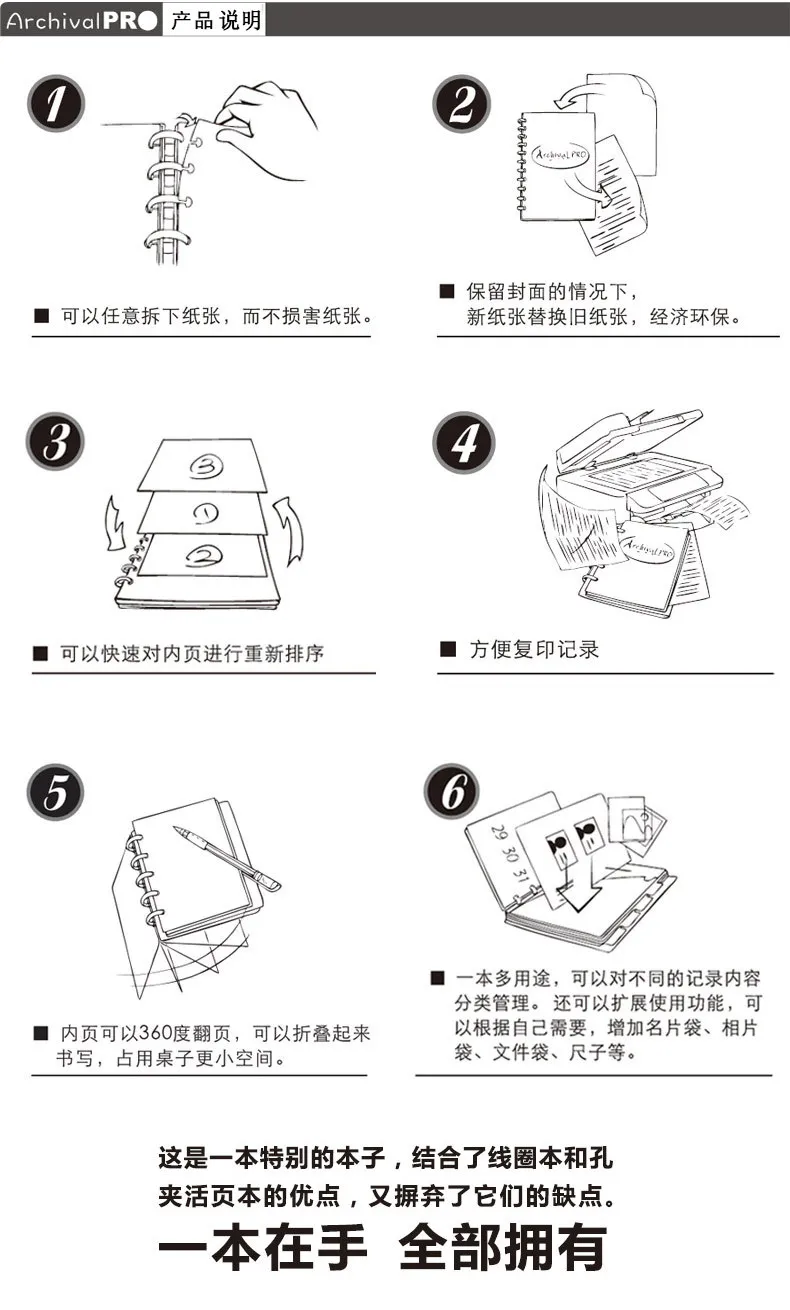 ArchivalPRO 产品说明

1

■ 可以任意拆下纸张，而不损害纸张。

2

Archival PRO

■ 保留封面的情况下，新纸张替换旧纸张，经济环保。

3

③
①
②

■ 可以快速对内页进行重新排序

4

Archival PRO

■ 方便复印记录

5

■ 内页可以360度翻页，可以折叠起来书写，占用桌子更小空间。

6

29 30 31

■ 一本多用途，可以对不同的记录内容分类管理。还可以扩展使用功能，可以根据自己需要，增加名片袋、相片袋、文件袋、尺子等。

这是一本特别的本子，结合了线圈本和孔夹活页本的优点，又摒弃了它们的缺点。

一本在手 全部拥有