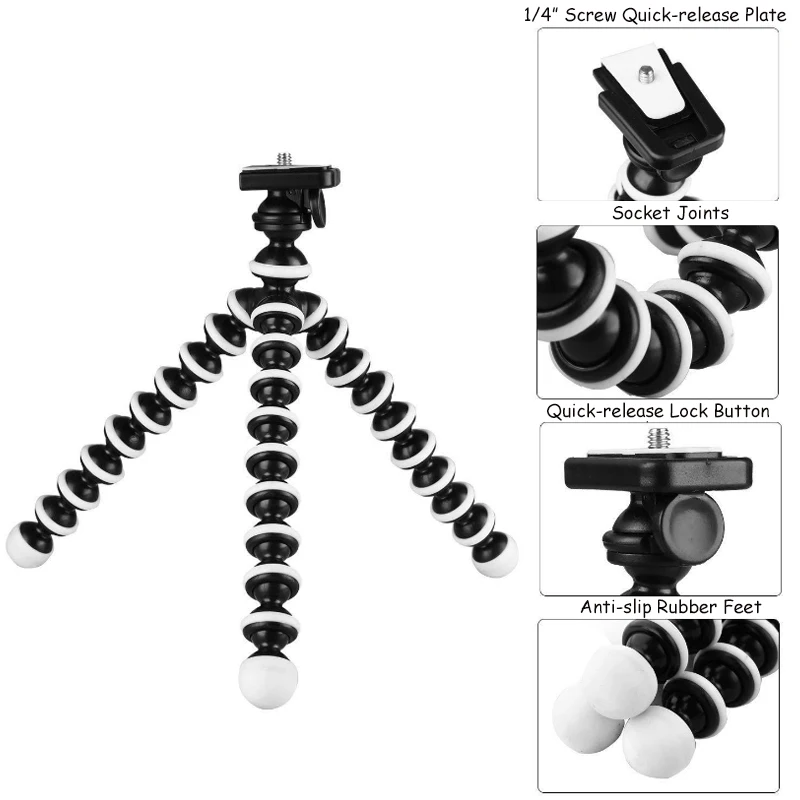 1/4" Screw Quick-release Plate

Socket Joints

Quick-release Lock Button

Anti-slip Rubber Feet