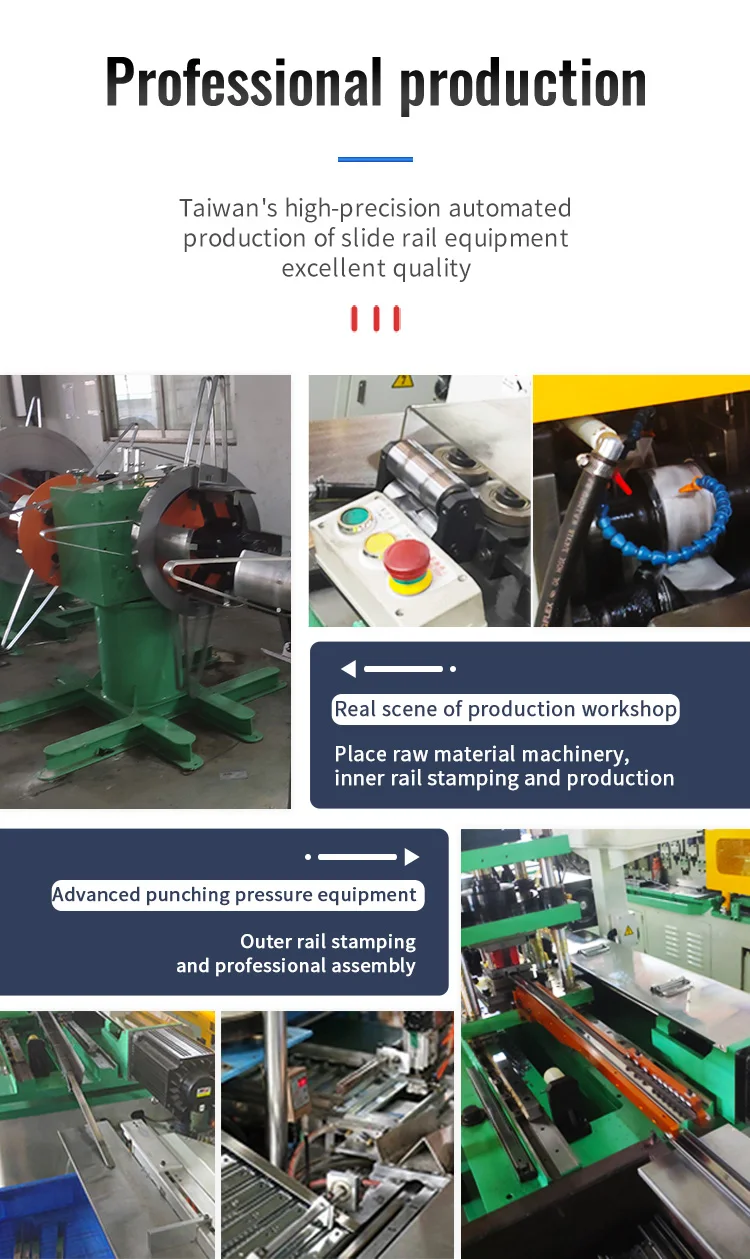 Professional production

Taiwan's high-precision automated production of slide rail equipment excellent quality

Real scene of production workshop

Place raw material machinery, inner rail stamping and production

Advanced punching pressure equipment

Outer rail stamping and professional assembly