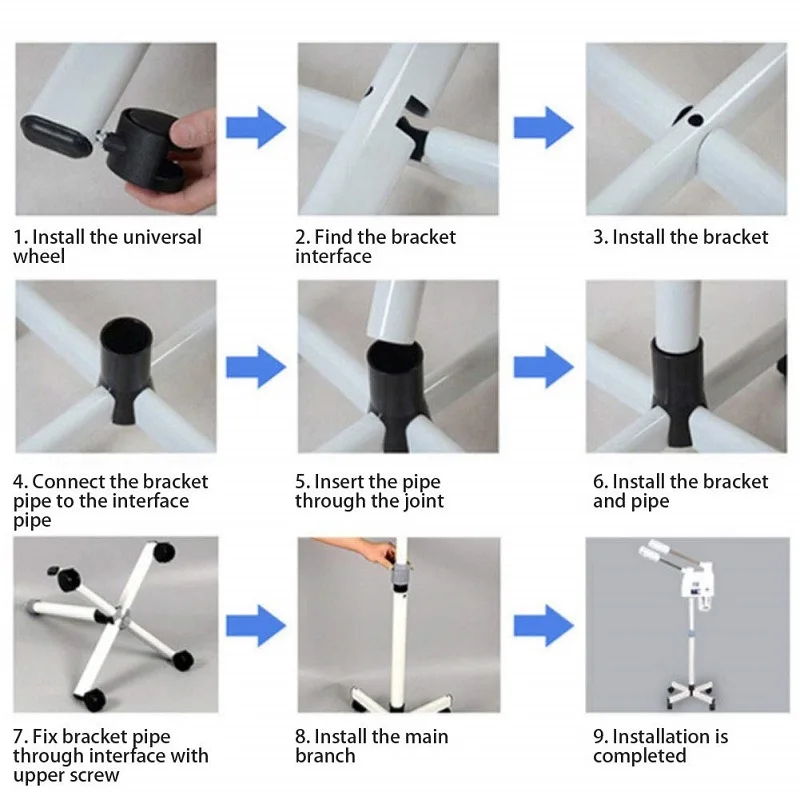 1. Install the universal wheel

2. Find the bracket interface

3. Install the bracket

4. Connect the bracket pipe to the interface pipe

5. Insert the pipe through the joint

6. Install the bracket and pipe

7. Fix bracket pipe through interface with upper screw

8. Install the main branch

9. Installation is completed