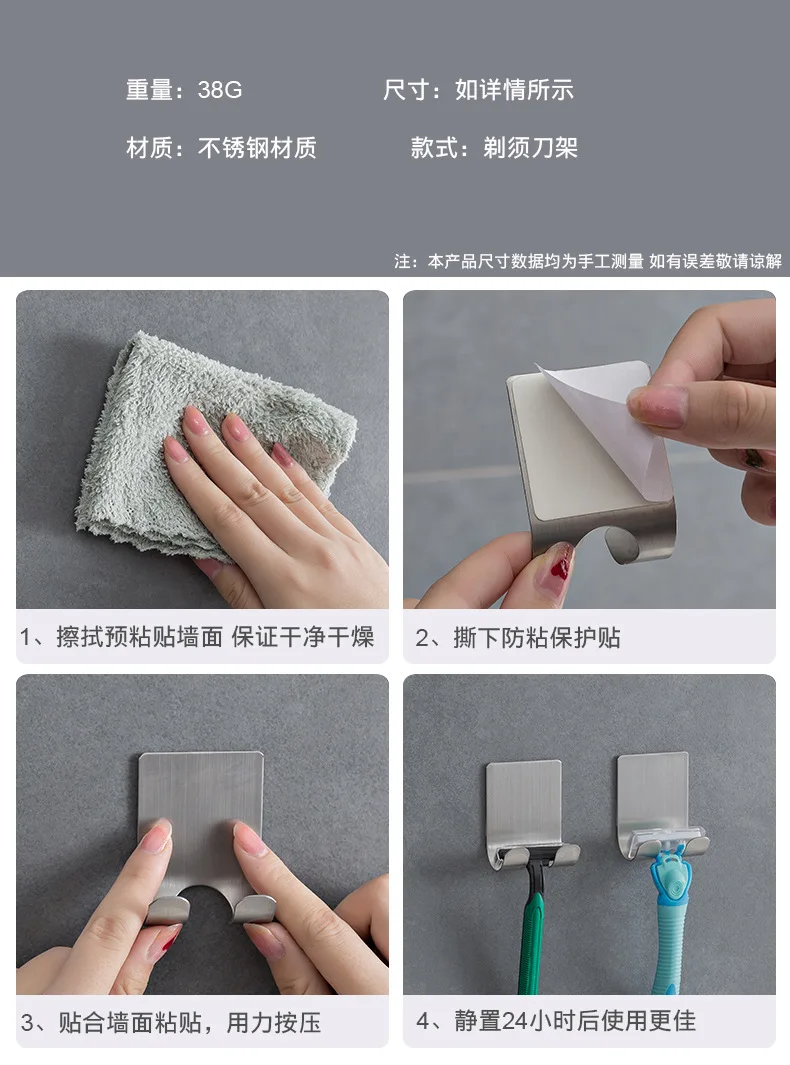 重量：38G　　尺寸：如详情所示

材质：不锈钢材质　　款式：剃须刀架

注：本产品尺寸数据均为手工测量 如有误差敬请谅解

1、擦拭预粘贴墙面 保证干净干燥

2、撕下防粘保护贴

3、贴合墙面粘贴，用力按压

4、静置24小时后使用更佳