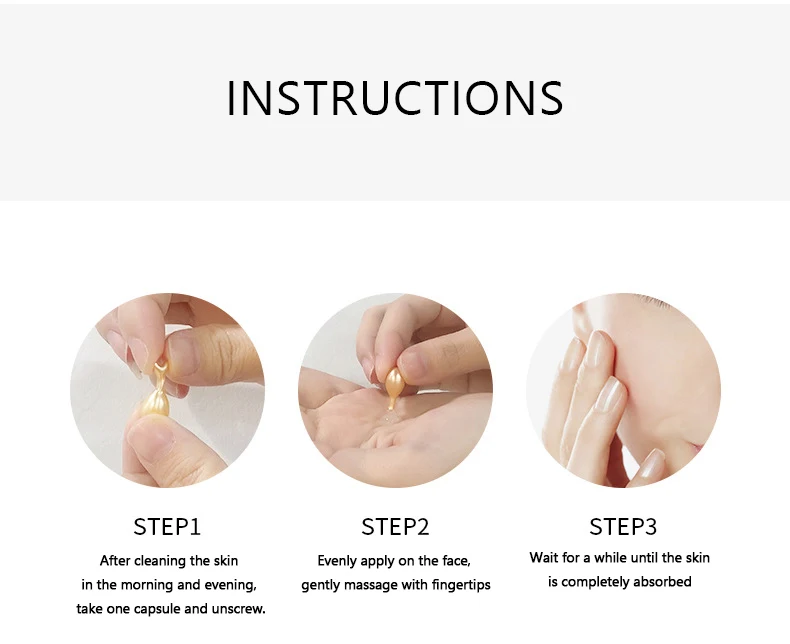 INSTRUCTIONS

STEP1

After cleaning the skin in the morning and evening, take one capsule and unscrew.

STEP2

Evenly apply on the face, gently massage with fingertips

STEP3

Wait for a while until the skin is completely absorbed