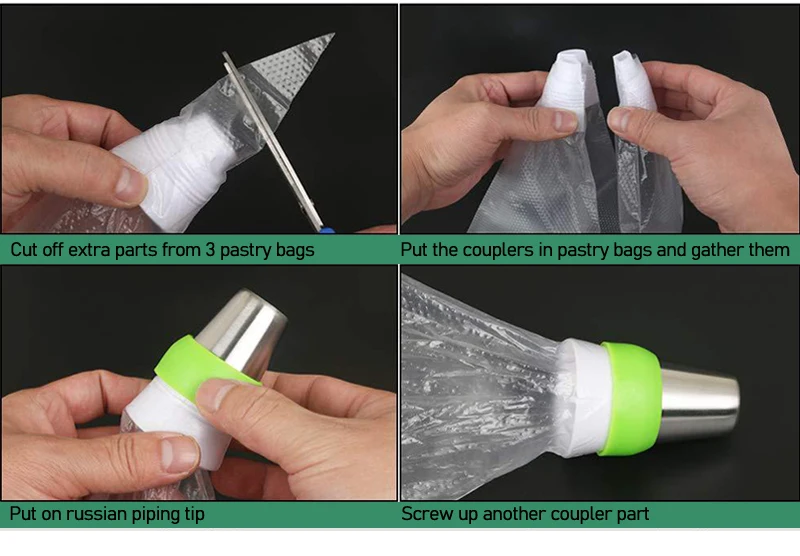 Cut off extra parts from 3 pastry bags

Put the couplers in pastry bags and gather them

Put on russian piping tip

Screw up another coupler part