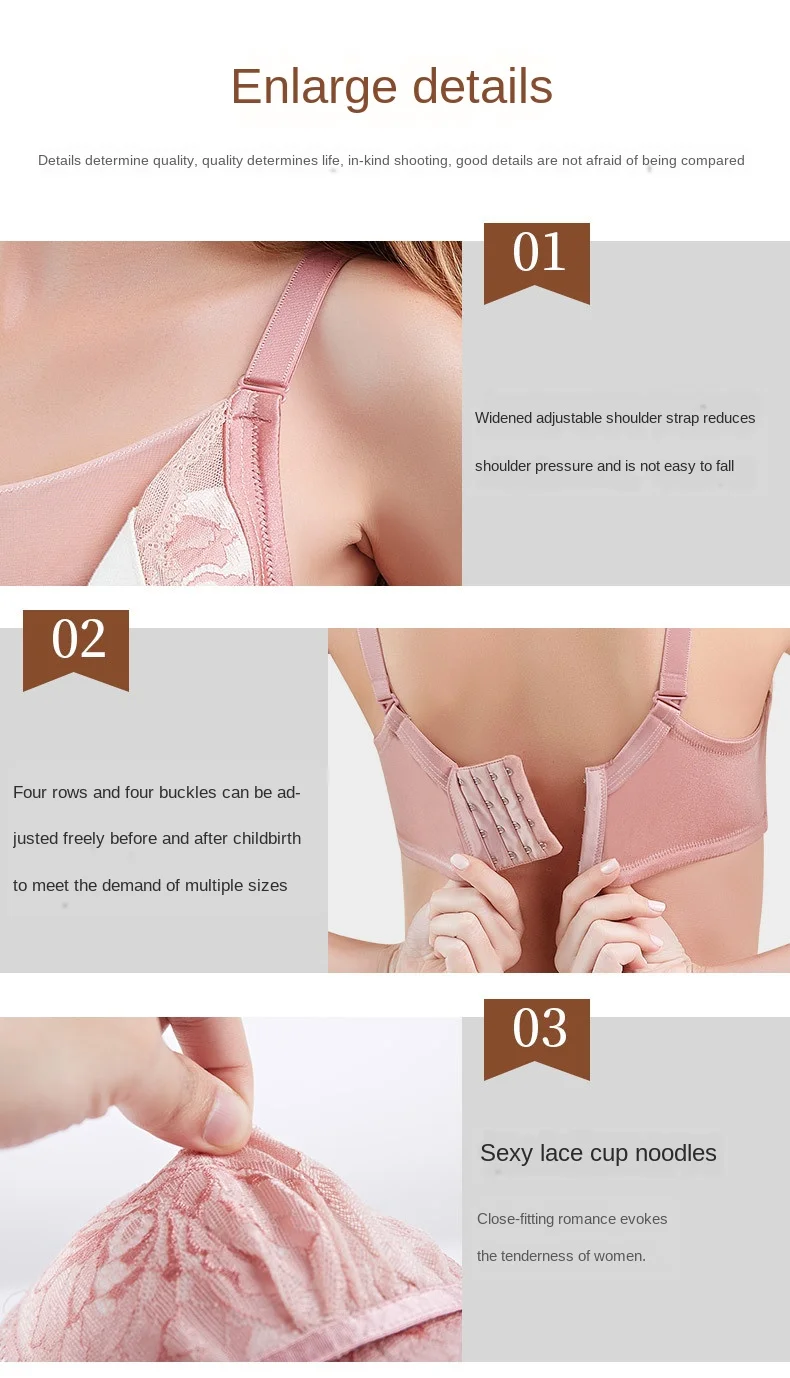 Enlarge details

Details determine quality, quality determines life, in-kind shooting, good details are not afraid of being compared

01

Widened adjustable shoulder strap reduces shoulder pressure and is not easy to fall

02

Four rows and four buckles can be adjusted freely before and after childbirth to meet the demand of multiple sizes

03

Sexy lace cup noodles

Close-fitting romance evokes the tenderness of women.