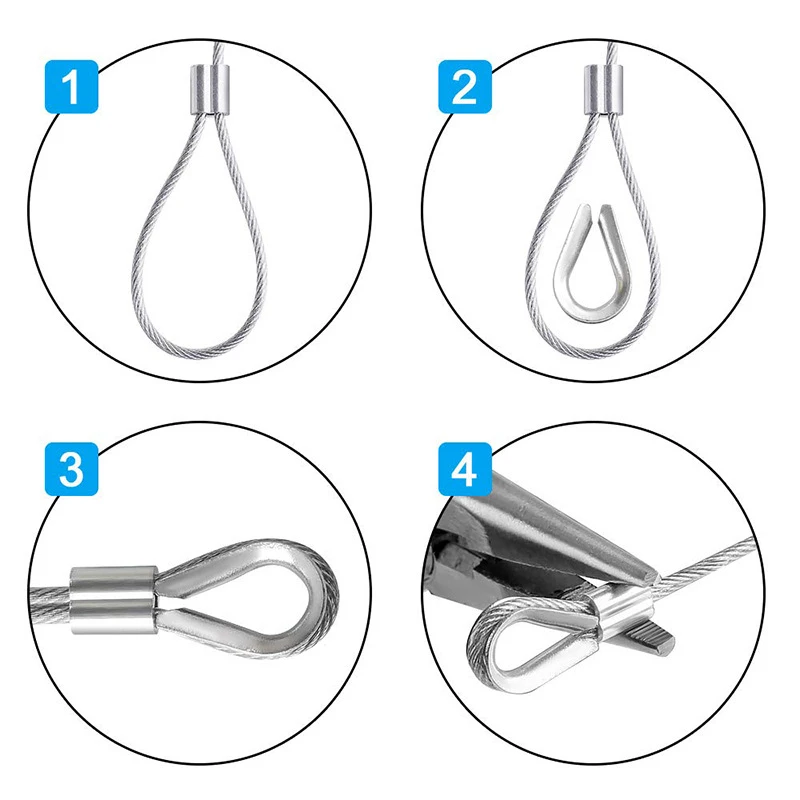 1

2

3

4