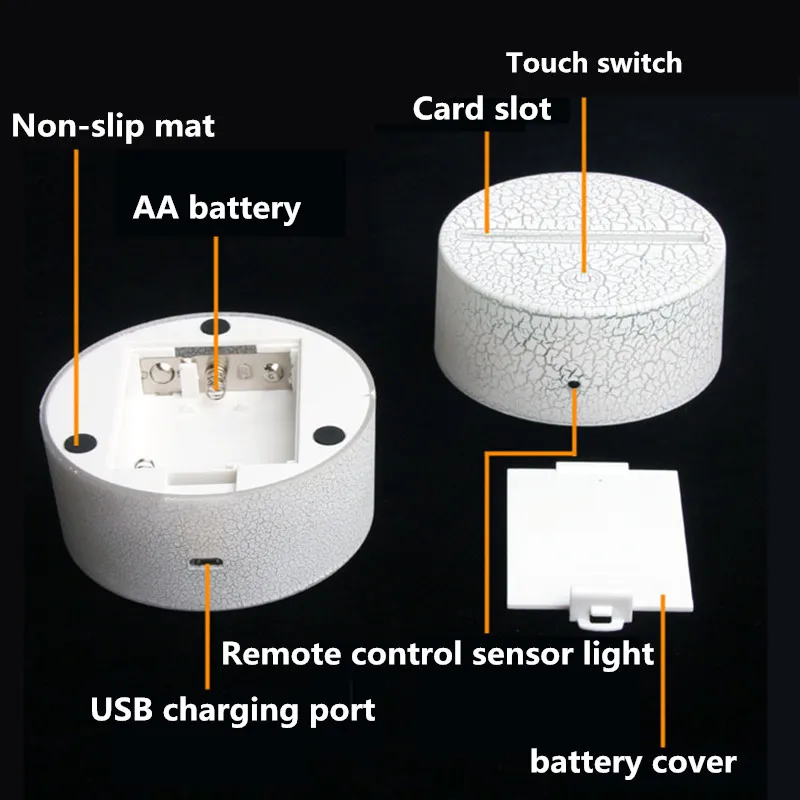 Touch switch
Card slot
Non-slip mat
AA battery
Remote control sensor light
USB charging port
battery cover