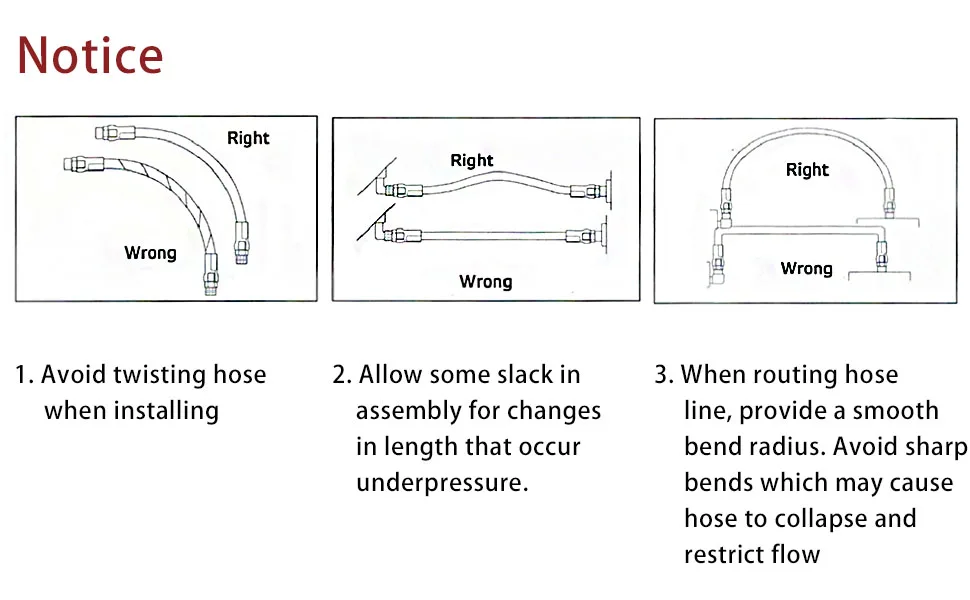 Notice

Right

Wrong

Right

Wrong

Right

Wrong

1. Avoid twisting hose when installing

2. Allow some slack in assembly for changes in length that occur underpressure.

3. When routing hose line, provide a smooth bend radius. Avoid sharp bends which may cause hose to collapse and restrict flow