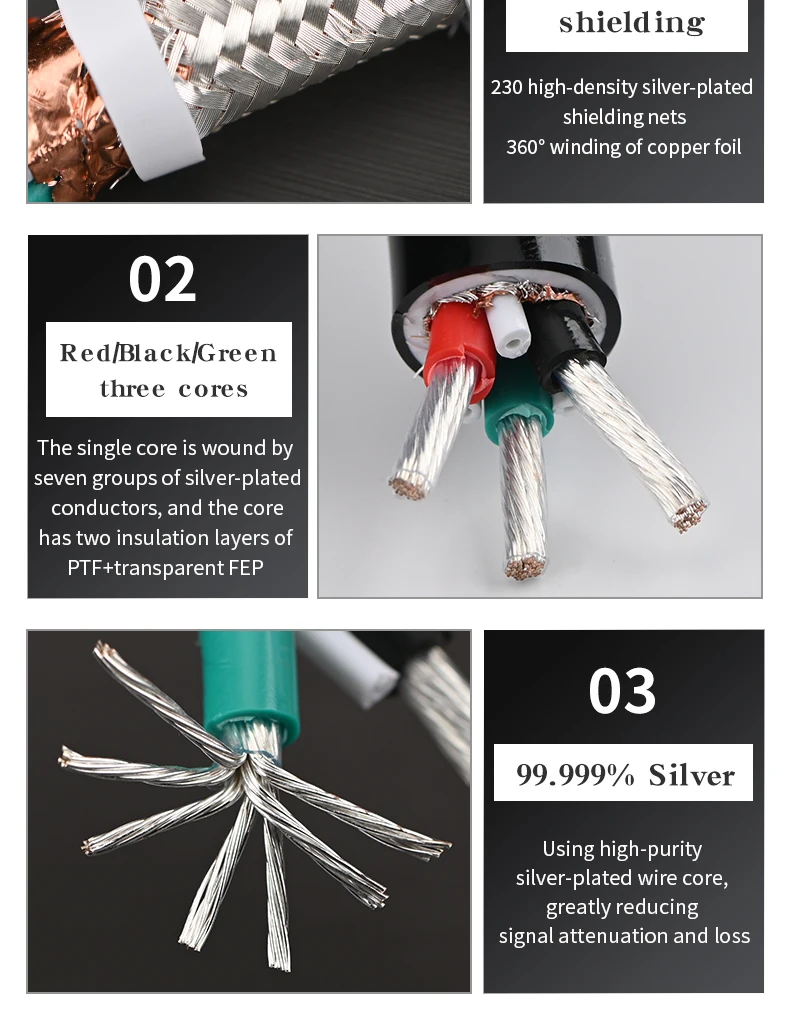 shielding

230 high-density silver-plated shielding nets
360° winding of copper foil

02

Red/Black/Green three cores

The single core is wound by seven groups of silver-plated conductors, and the core has two insulation layers of PTF+transparent FEP

03

99.999% Silver

Using high-purity silver-plated wire core, greatly reducing signal attenuation and loss