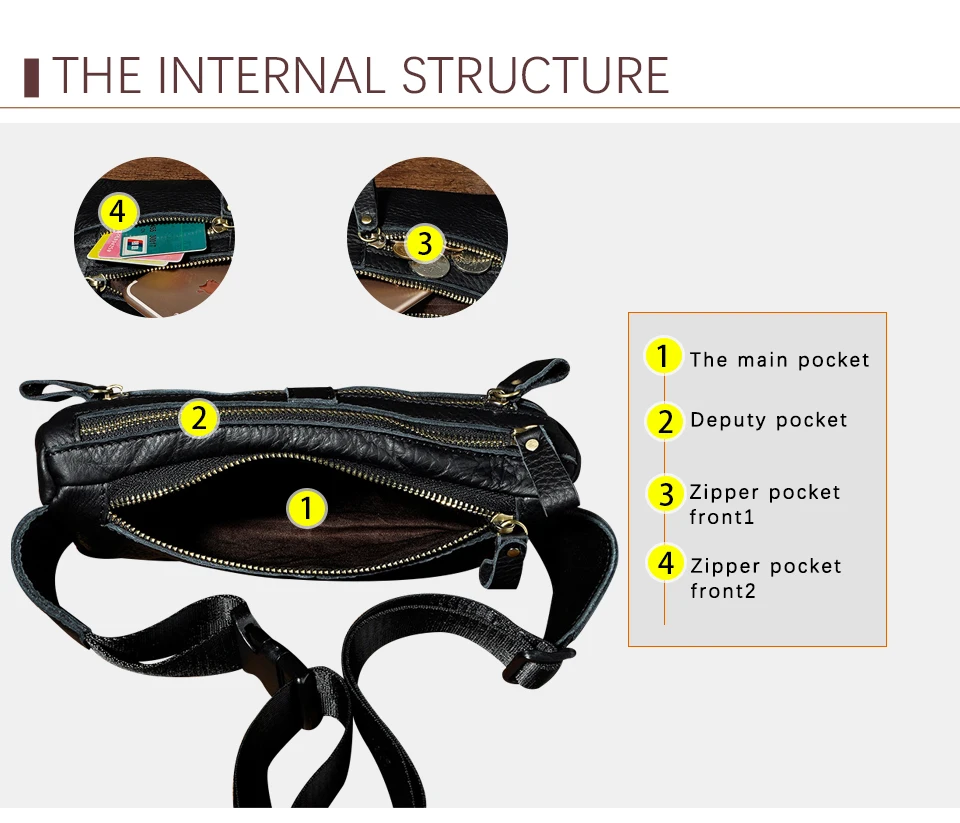 THE INTERNAL STRUCTURE

4

3

2

1

1 The main pocket

2 Deputy pocket

3 Zipper pocket front1

4 Zipper pocket front2