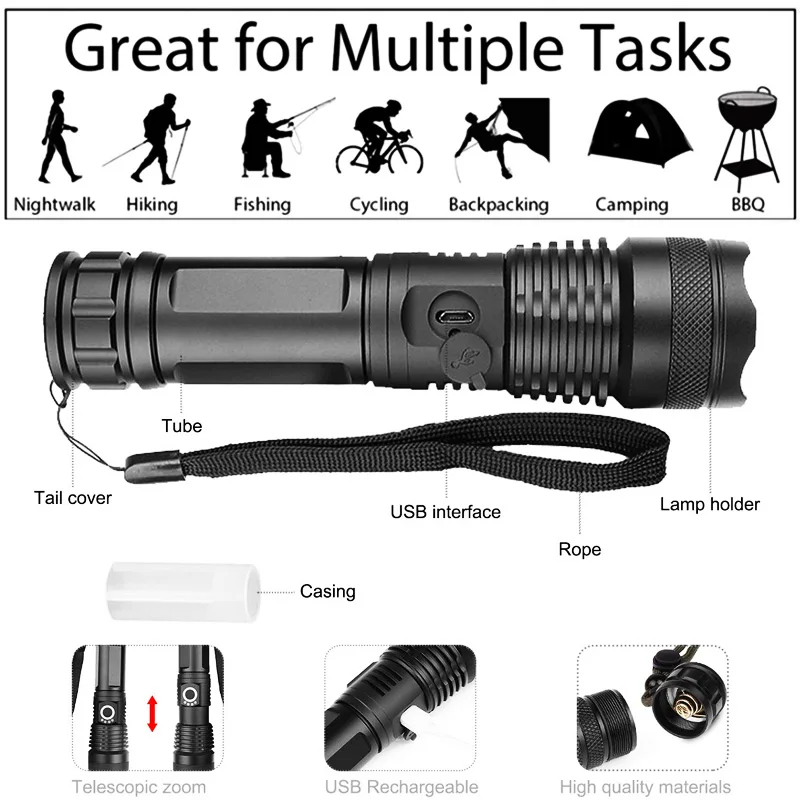 Great for Multiple Tasks

Nightwalk Hiking Fishing Cycling Backpacking Camping BBQ

Tube

Tail cover

USB interface

Lamp holder

Rope

Casing

Telescopic zoom

USB Rechargeable

High quality materials