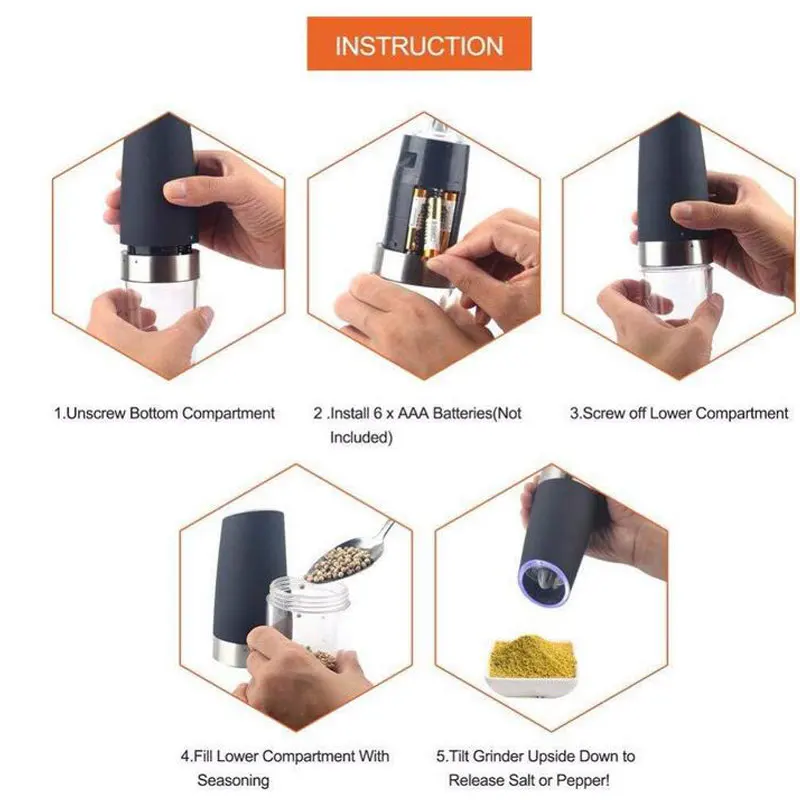 INSTRUCTION

1.Unscrew Bottom Compartment

2 .Install 6 x AAA Batteries(Not Included)

3.Screw off Lower Compartment

4.Fill Lower Compartment With Seasoning

5.Tilt Grinder Upside Down to Release Salt or Pepper!