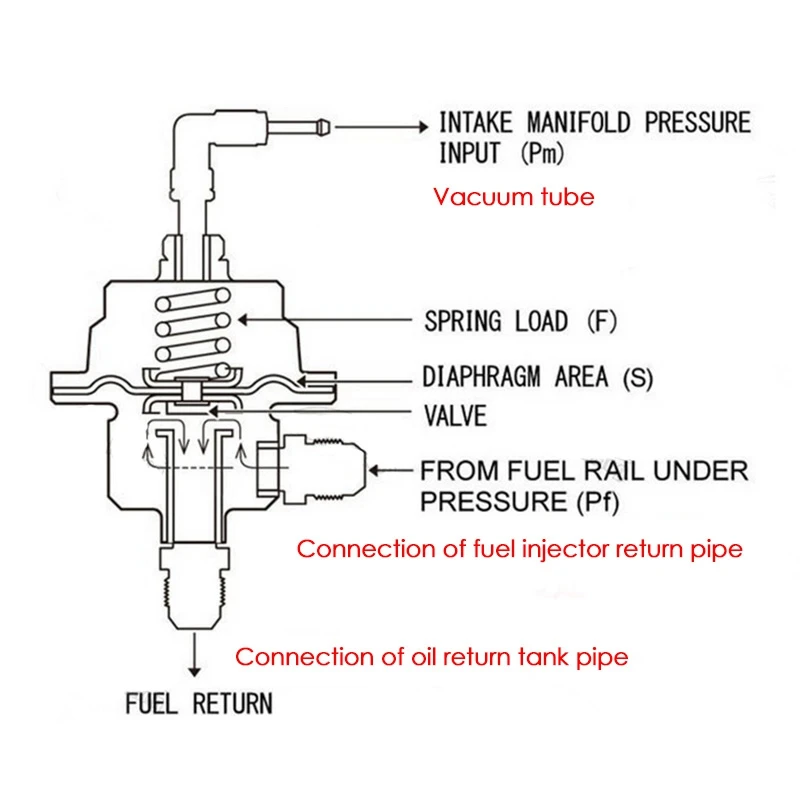 INTAKE MANIFOLD PRESSURE INPUT (Pm)

Vacuum tube

SPRING LOAD (F)

DIAPHRAGM AREA (S)

VALVE

FROM FUEL RAIL UNDER PRESSURE (Pf)

Connection of fuel injector return pipe

Connection of oil return tank pipe

FUEL RETURN