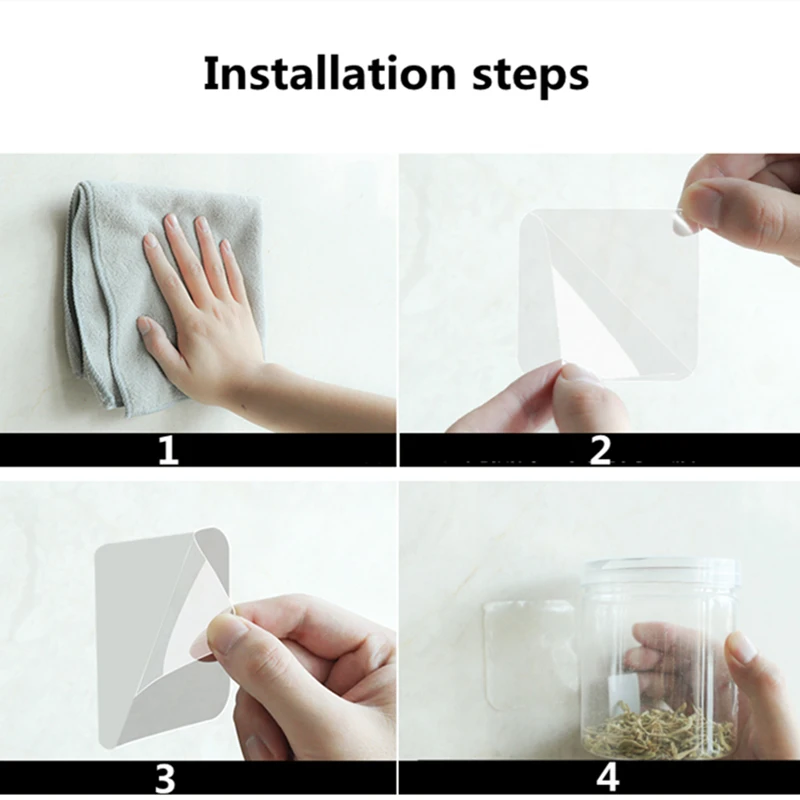 Installation steps

1

2

3

4