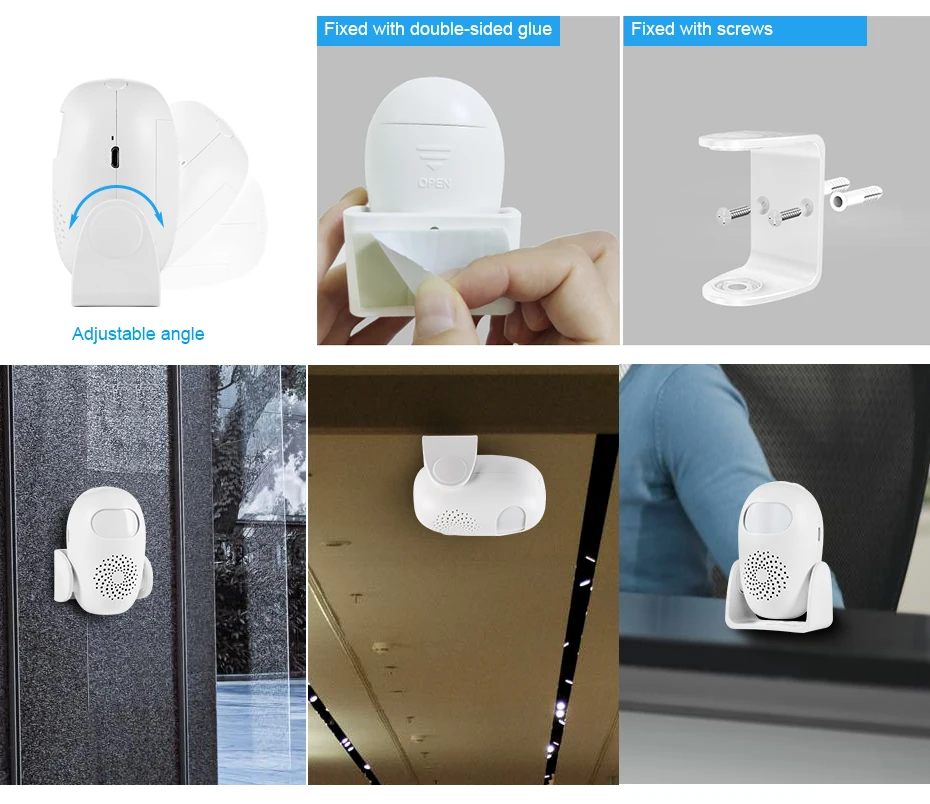 Adjustable angle

Fixed with double-sided glue

OPEN

Fixed with screws