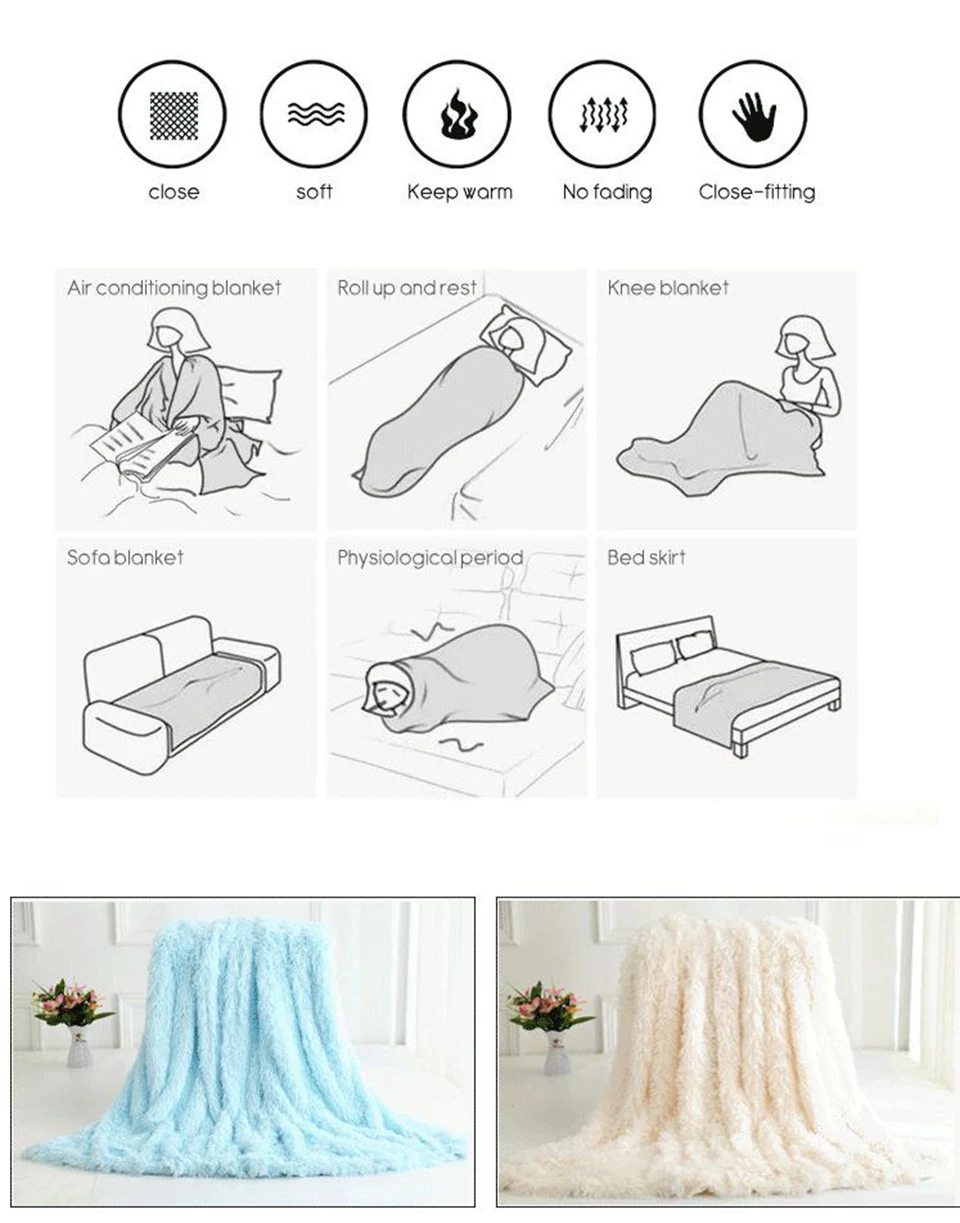 close
soft
Keep warm
No fading
Close-fitting

Air conditioning blanket
Roll up and rest
Knee blanket

Sofa blanket
Physiological period
Bed skirt