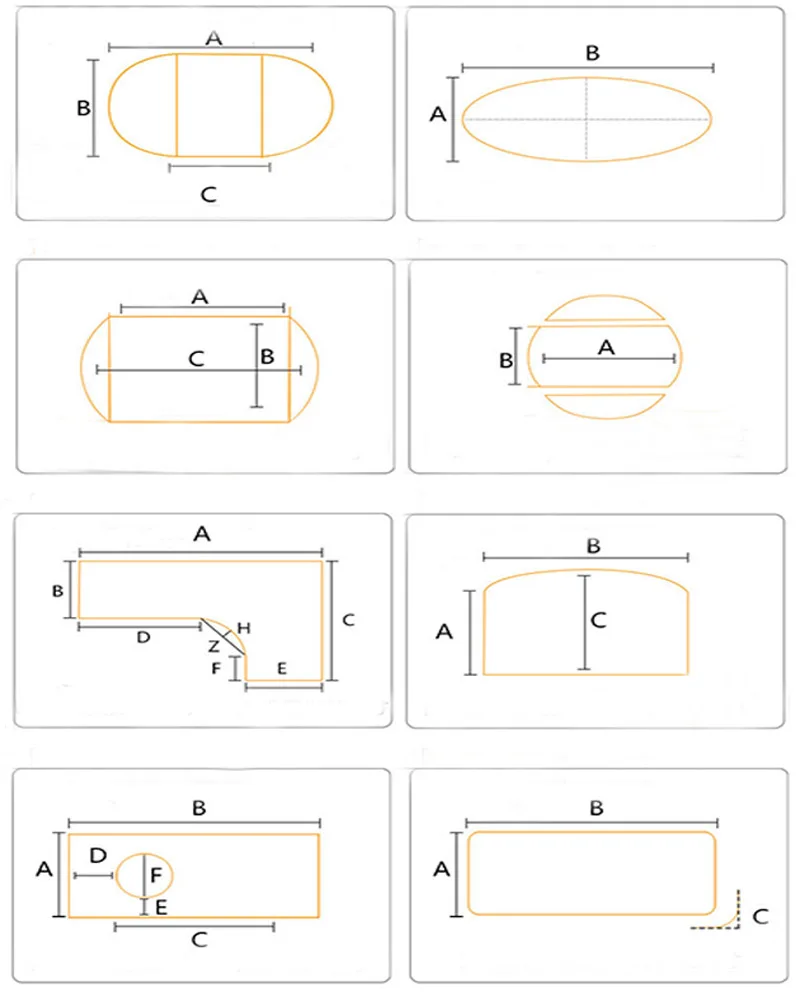 A
B
C

B
A

A
C
B

B
A

A
B
D
H
Z
F
E
C

B
A
C

B
A
D
F
E
C

B
A
C