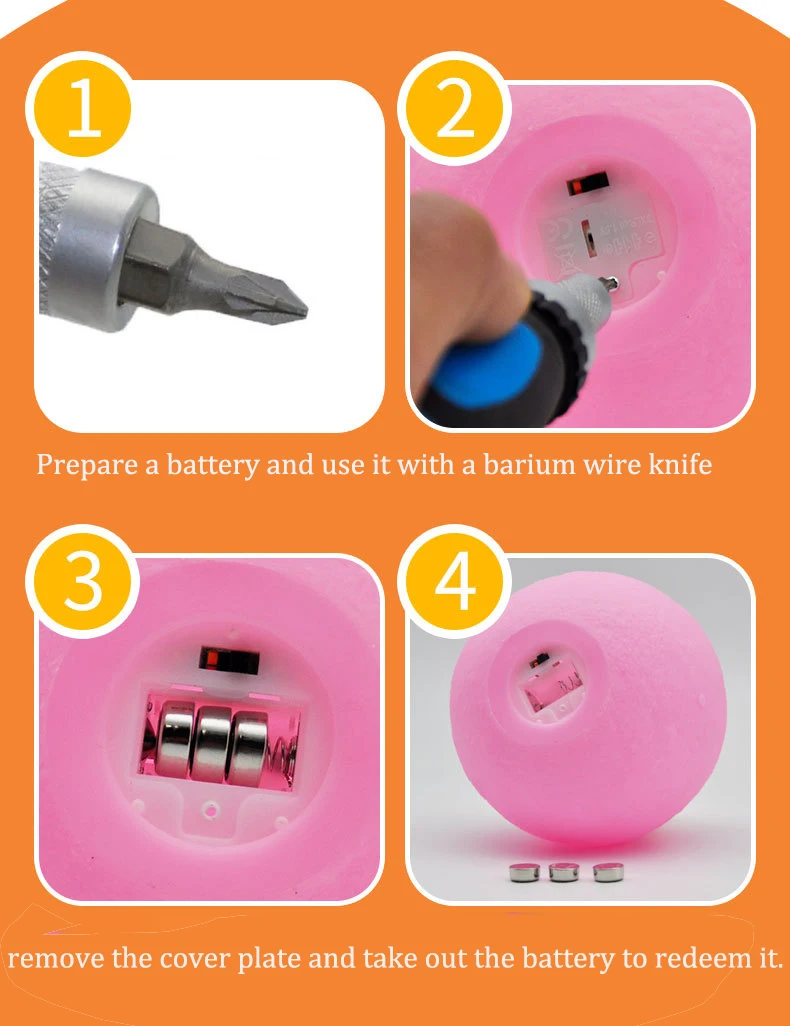 1

2

Prepare a battery and use it with a barium wire knife

3

4

remove the cover plate and take out the battery to redeem it.