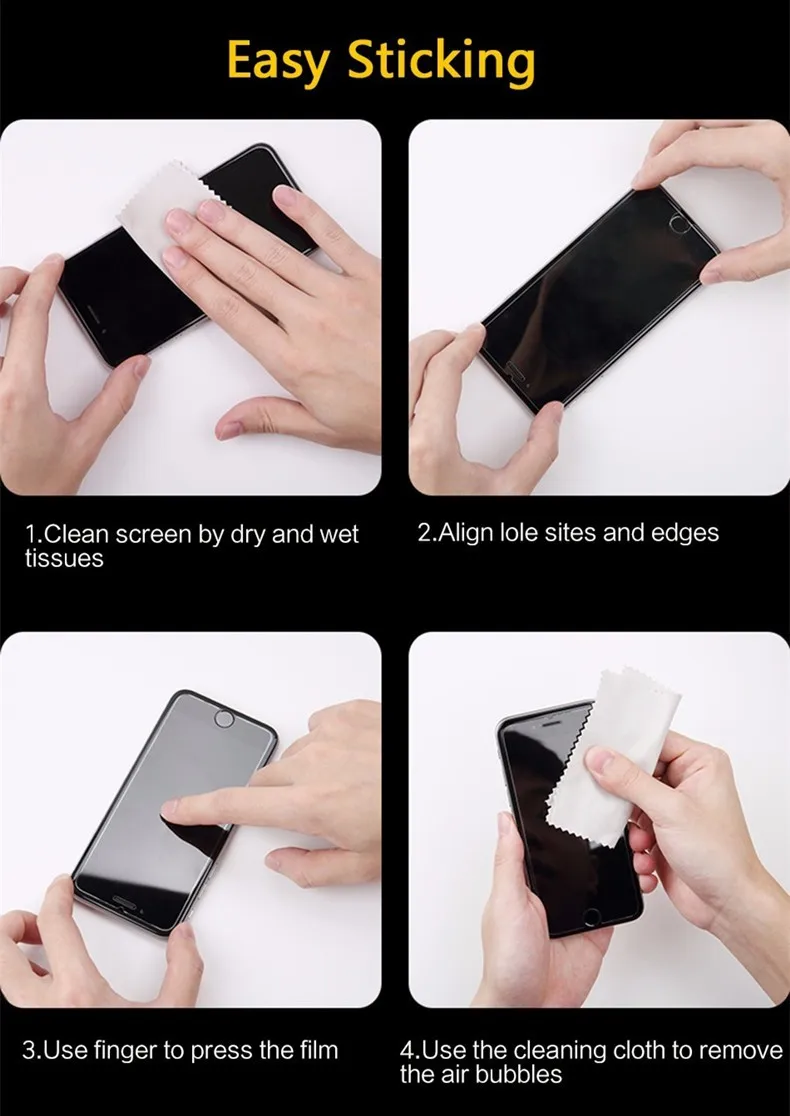 Easy Sticking

1.Clean screen by dry and wet tissues

2.Align lole sites and edges

3.Use finger to press the film

4.Use the cleaning cloth to remove the air bubbles