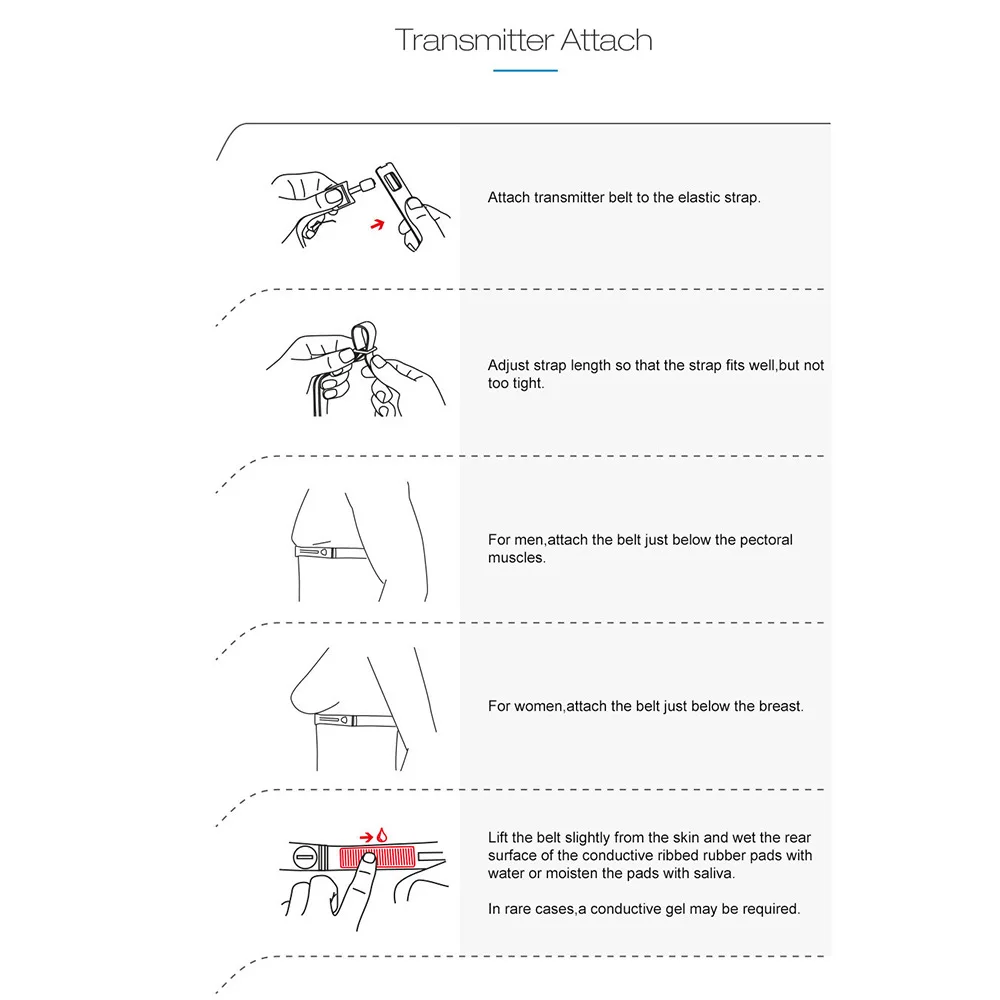 Transmitter Attach

Attach transmitter belt to the elastic strap.

Adjust strap length so that the strap fits well,but not too tight.

For men,attach the belt just below the pectoral muscles.

For women,attach the belt just below the breast.

Lift the belt slightly from the skin and wet the rear surface of the conductive ribbed rubber pads with water or moisten the pads with saliva.

In rare cases,a conductive gel may be required.