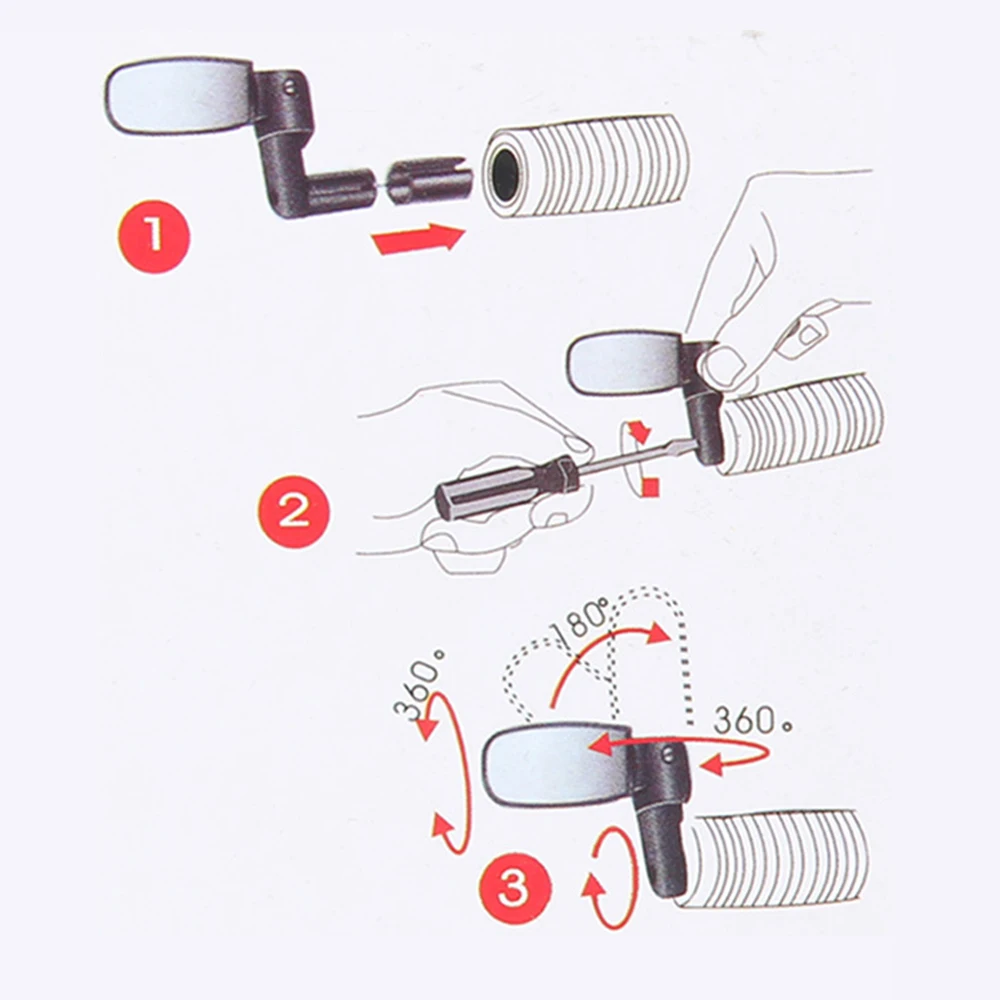 1

2

360°

180°

360°

3