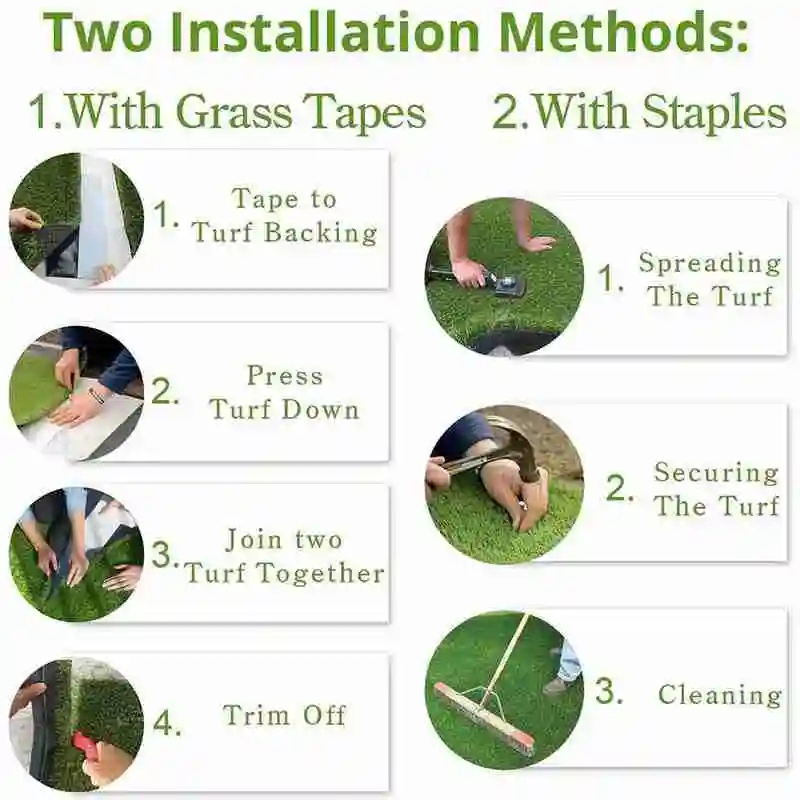 Two Installation Methods:

1.With Grass Tapes

1. Tape to Turf Backing

2. Press Turf Down

3. Join two Turf Together

4. Trim Off

2.With Staples

1. Spreading The Turf

2. Securing The Turf

3. Cleaning