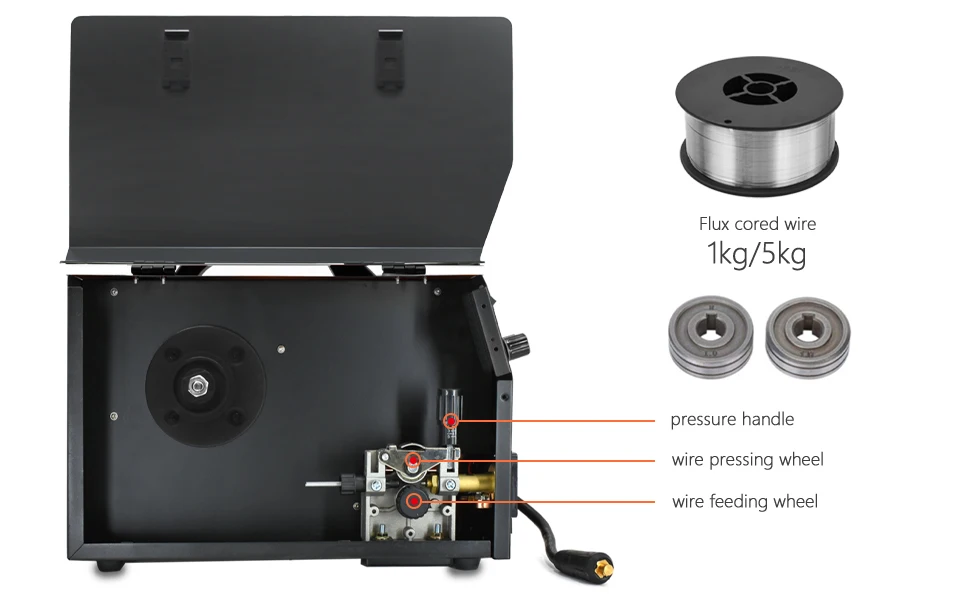 Flux cored wire
1kg/5kg

pressure handle
wire pressing wheel
wire feeding wheel