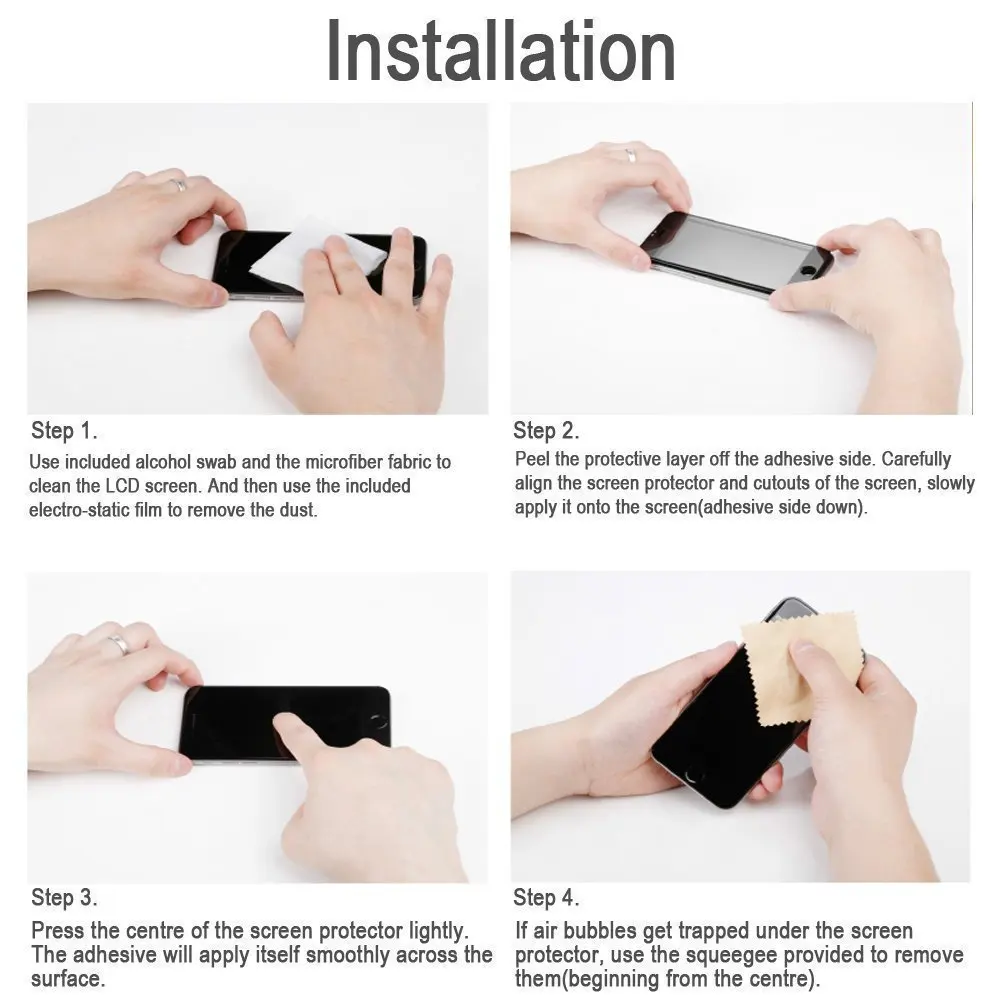 Installation

Step 1.
Use included alcohol swab and the microfiber fabric to clean the LCD screen. And then use the included electro-static film to remove the dust.

Step 2.
Peel the protective layer off the adhesive side. Carefully align the screen protector and cutouts of the screen, slowly apply it onto the screen(adhesive side down).

Step 3.
Press the centre of the screen protector lightly. The adhesive will apply itself smoothly across the surface.

Step 4.
If air bubbles get trapped under the screen protector, use the squeegee provided to remove them(beginning from the centre).