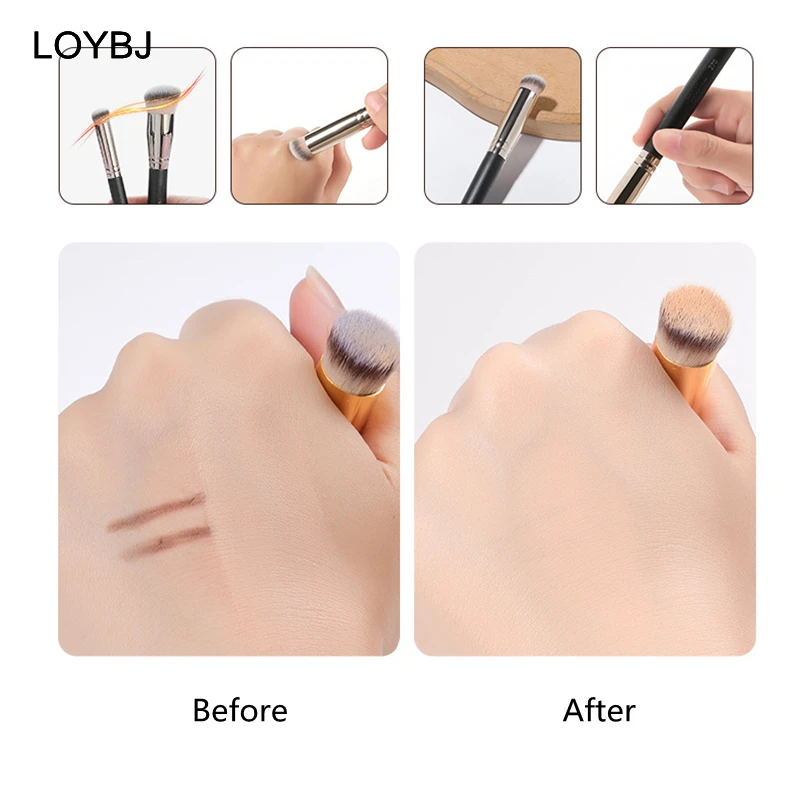 LOYBJ

Before

After