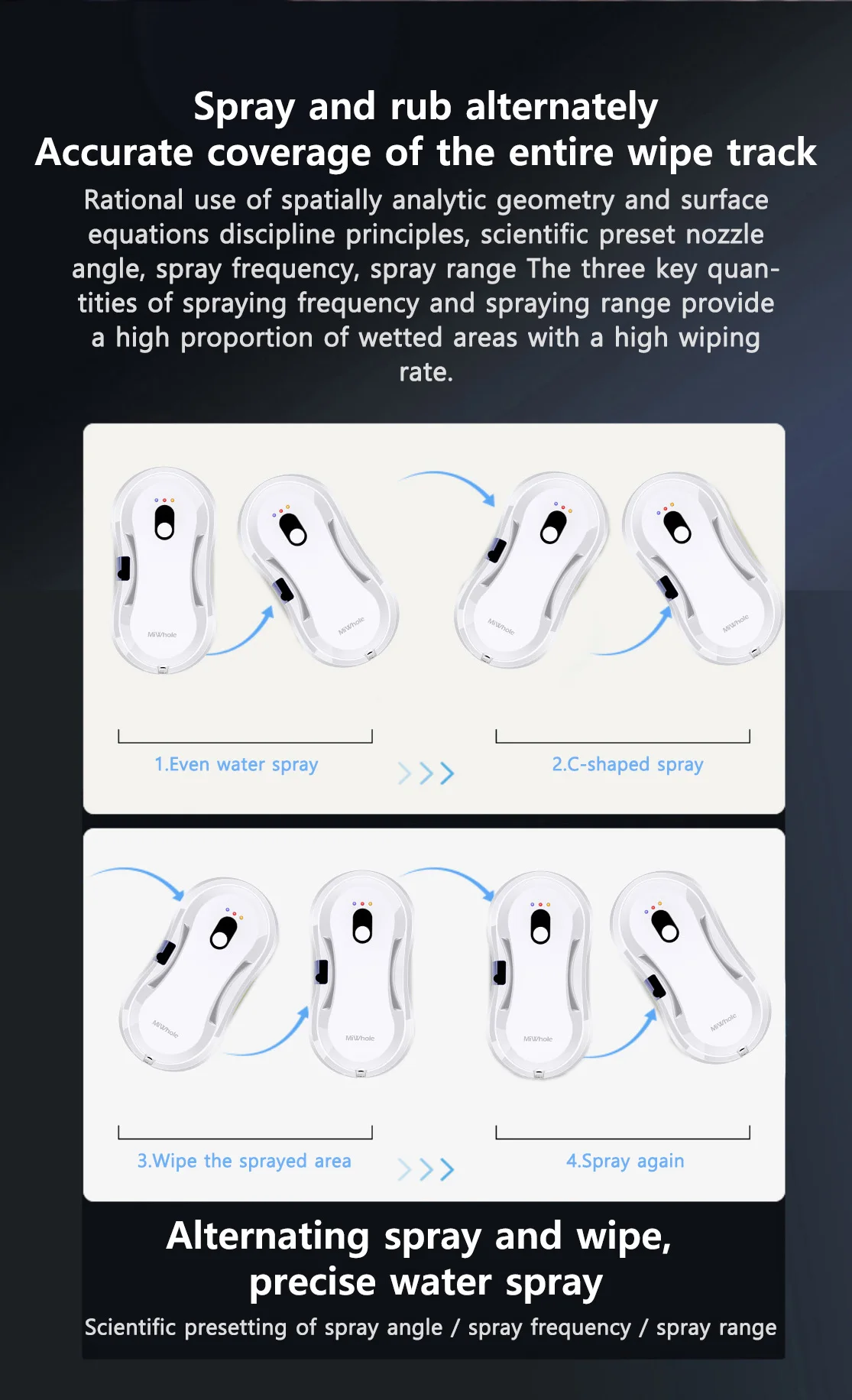 Spray and rub alternately
Accurate coverage of the entire wipe track

Rational use of spatially analytic geometry and surface equations discipline principles, scientific preset nozzle angle, spray frequency, spray range The three key quantities of spraying frequency and spraying range provide a high proportion of wetted areas with a high wiping rate.

MiWhole MiWhole MiWhole MiWhole

1.Even water spray >>> 2.C-shaped spray

MiWhole MiWhole MiWhole MiWhole

3.Wipe the sprayed area >>> 4.Spray again

Alternating spray and wipe, precise water spray

Scientific presetting of spray angle / spray frequency / spray range