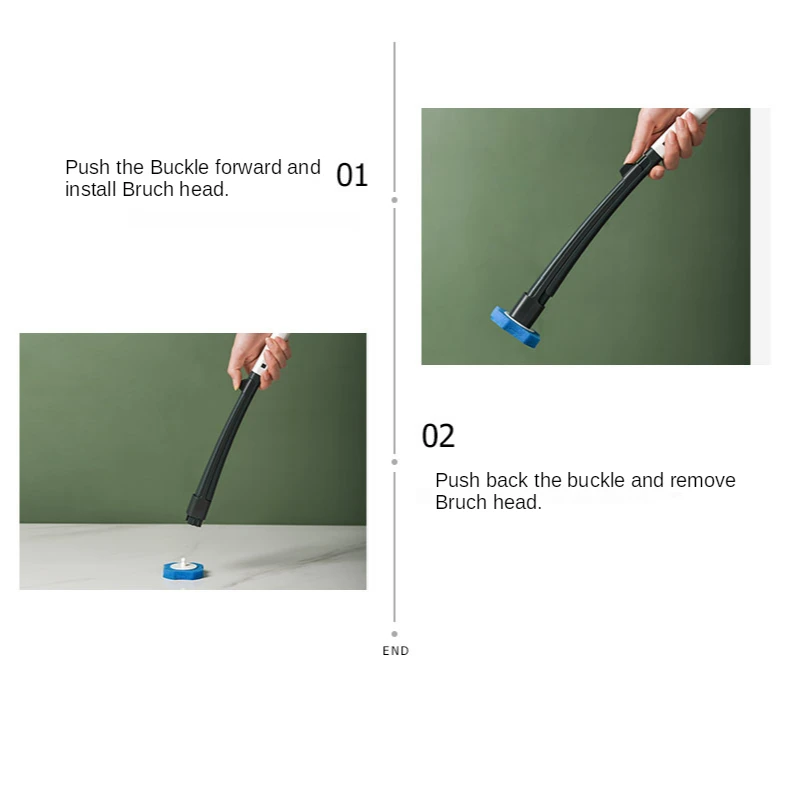 Push the Buckle forward and install Bruch head.

01

02

Push back the buckle and remove Bruch head.

END