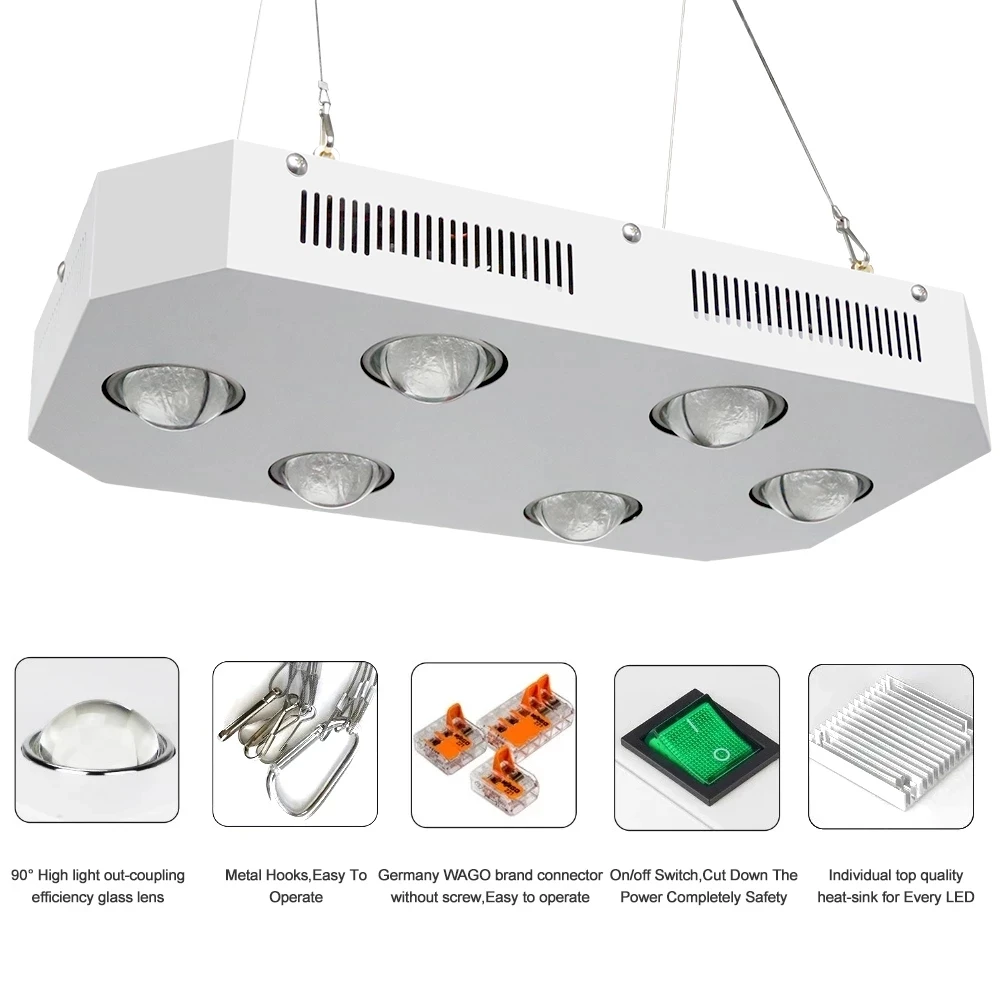 90° High light out-coupling efficiency glass lens

Metal Hooks,Easy To Operate

Germany WAGO brand connector without screw,Easy to operate

On/off Switch,Cut Down The Power Completely Safety

Individual top quality heat-sink for Every LED