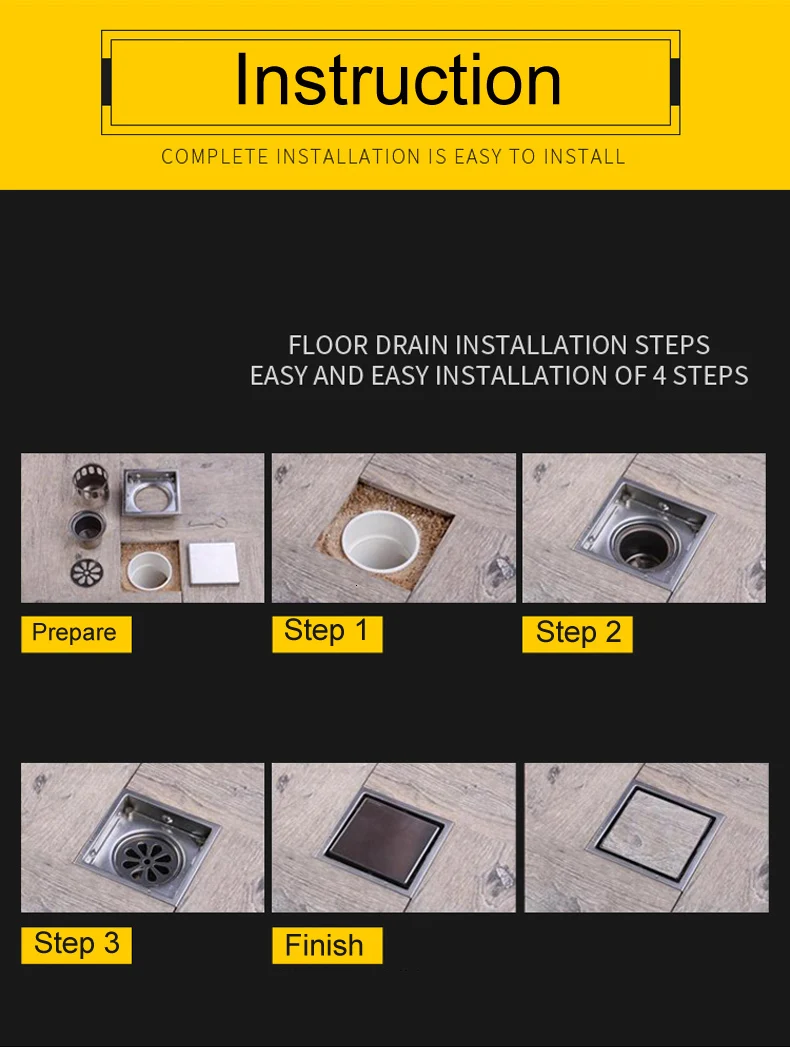 Instruction

COMPLETE INSTALLATION IS EASY TO INSTALL

FLOOR DRAIN INSTALLATION STEPS
EASY AND EASY INSTALLATION OF 4 STEPS

Prepare

Step 1

Step 2

Step 3

Finish