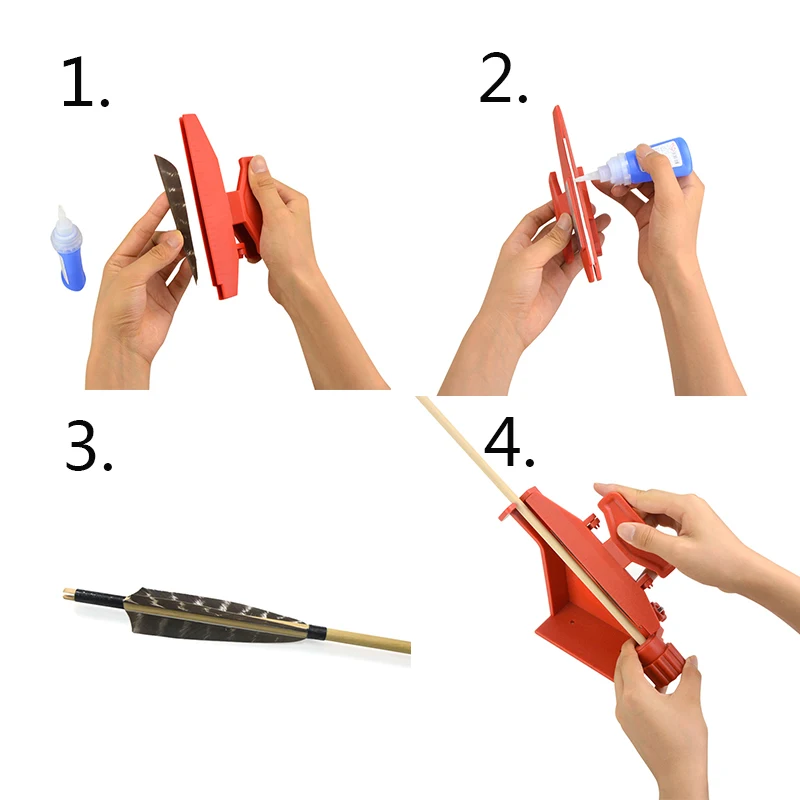 1.

2.

3.

4.