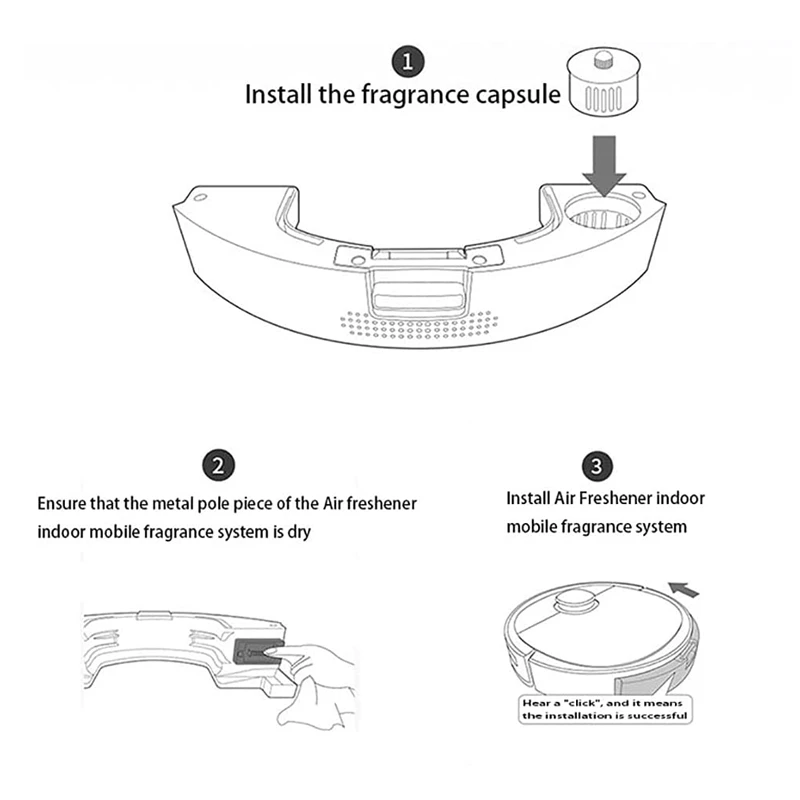 1
Install the fragrance capsule

2
Ensure that the metal pole piece of the Air freshener indoor mobile fragrance system is dry

3
Install Air Freshener indoor mobile fragrance system

Hear a "click", and it means the installation is successful