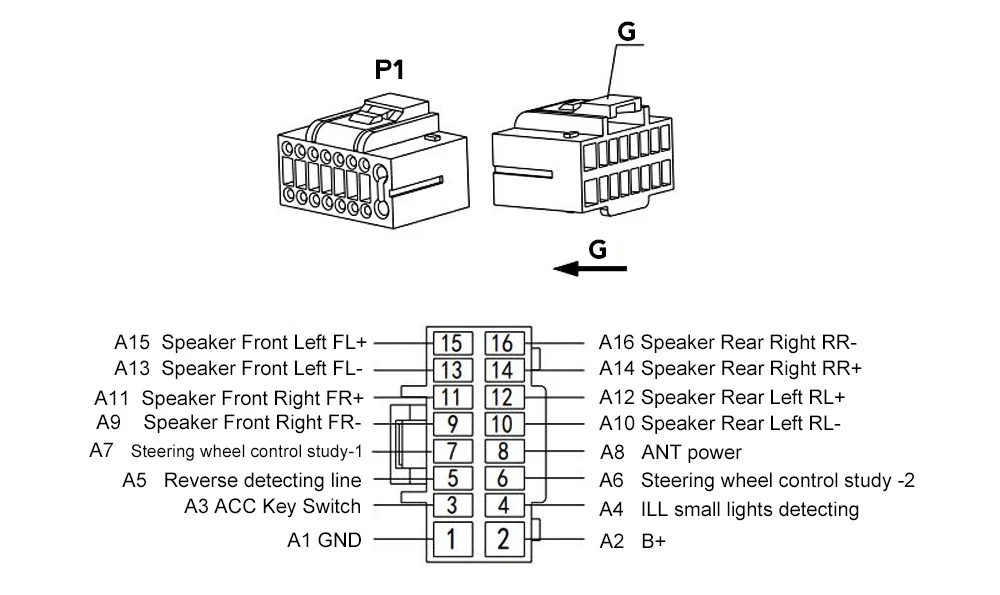 P1

G

G

A15 Speaker Front Left FL+
A13 Speaker Front Left FL-
A11 Speaker Front Right FR+
A9 Speaker Front Right FR-
A7 Steering wheel control study-1
A5 Reverse detecting line
A3 ACC Key Switch
A1 GND

15 16
13 14
11 12
9 10
7 8
5 6
3 4
1 2

A16 Speaker Rear Right RR-
A14 Speaker Rear Right RR+
A12 Speaker Rear Left RL+
A10 Speaker Rear Left RL-
A8 ANT power
A6 Steering wheel control study -2
A4 ILL small lights detecting
A2 B+