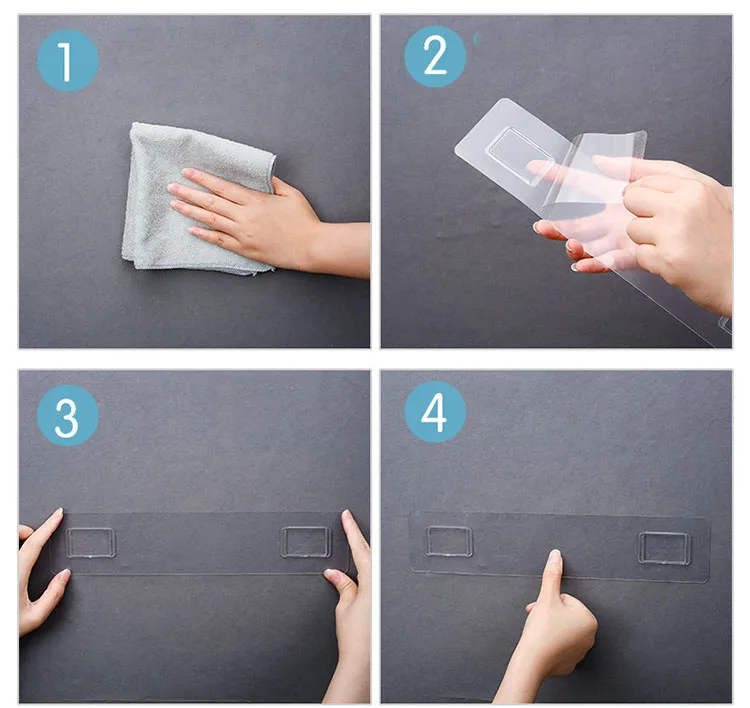 1
2
3
4