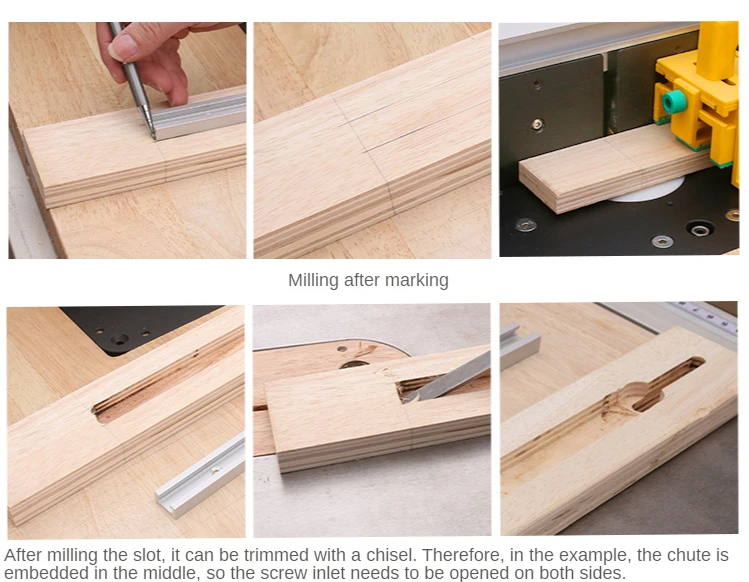 Milling after marking

After milling the slot, it can be trimmed with a chisel. Therefore, in the example, the chute is embedded in the middle, so the screw inlet needs to be opened on both sides.