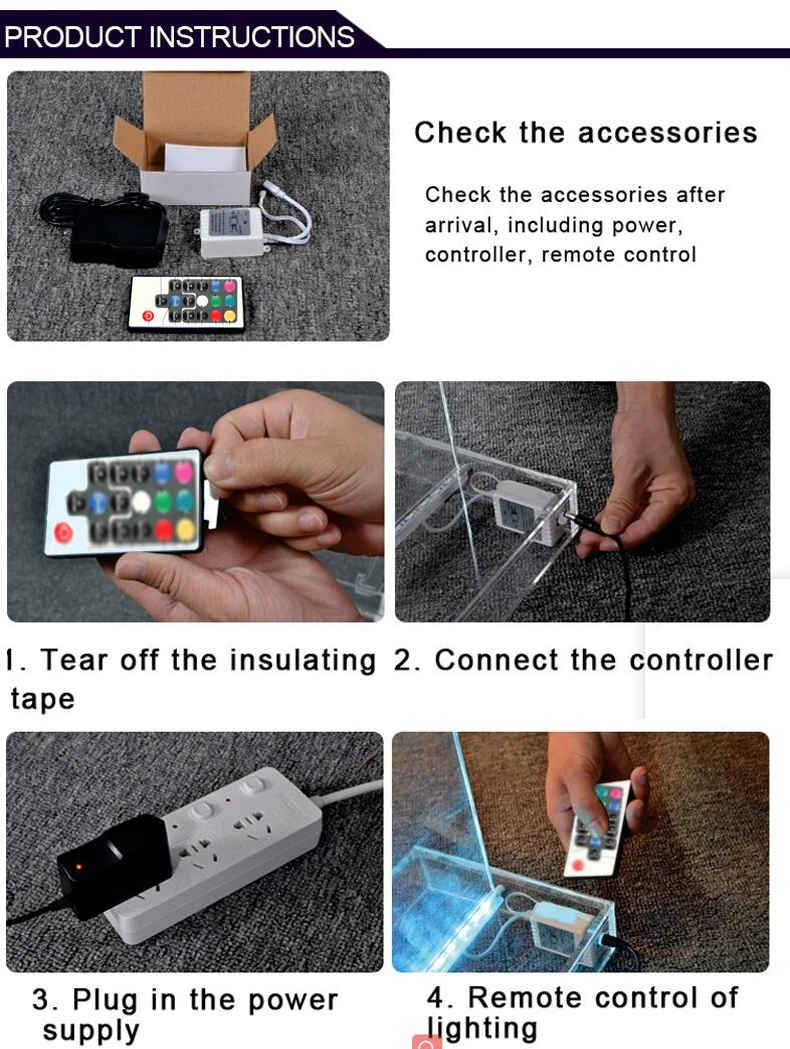 PRODUCT INSTRUCTIONS

Check the accessories

Check the accessories after arrival, including power, controller, remote control

1. Tear off the insulating tape

2. Connect the controller

3. Plug in the power supply

4. Remote control of lighting